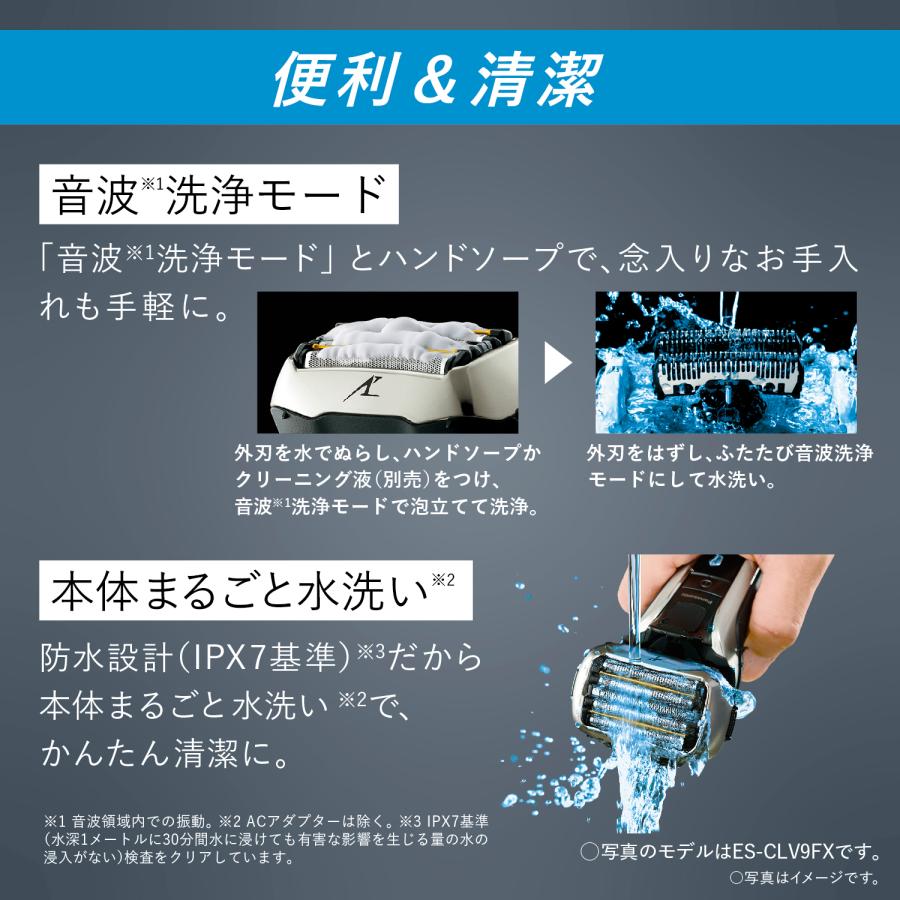 便利＆清潔

音波※1洗浄モード

「音波※1洗浄モード」とハンドソープで、念入りなお手入れも手軽に。

外刃を水でぬらし、ハンドソープかクリーニング液（別売）をつけ、音波※1洗浄モードで泡立てて洗浄。

外刃をはずし、ふたたび音波洗浄モードにして水洗い。

本体まるごと水洗い※2

防水設計（IPX7基準）※3だから本体まるごと水洗い※2で、かんたん清潔に。

※1 音波領域内での振動。※2 ACアダプターは除く。※3 IPX7基準（水深1メートルに30分間水に浸けても有害な影響を生じる量の水の浸入がない）検査をクリアしています。

○写真のモデルはES-CLV9FXです。
○写真はイメージです。