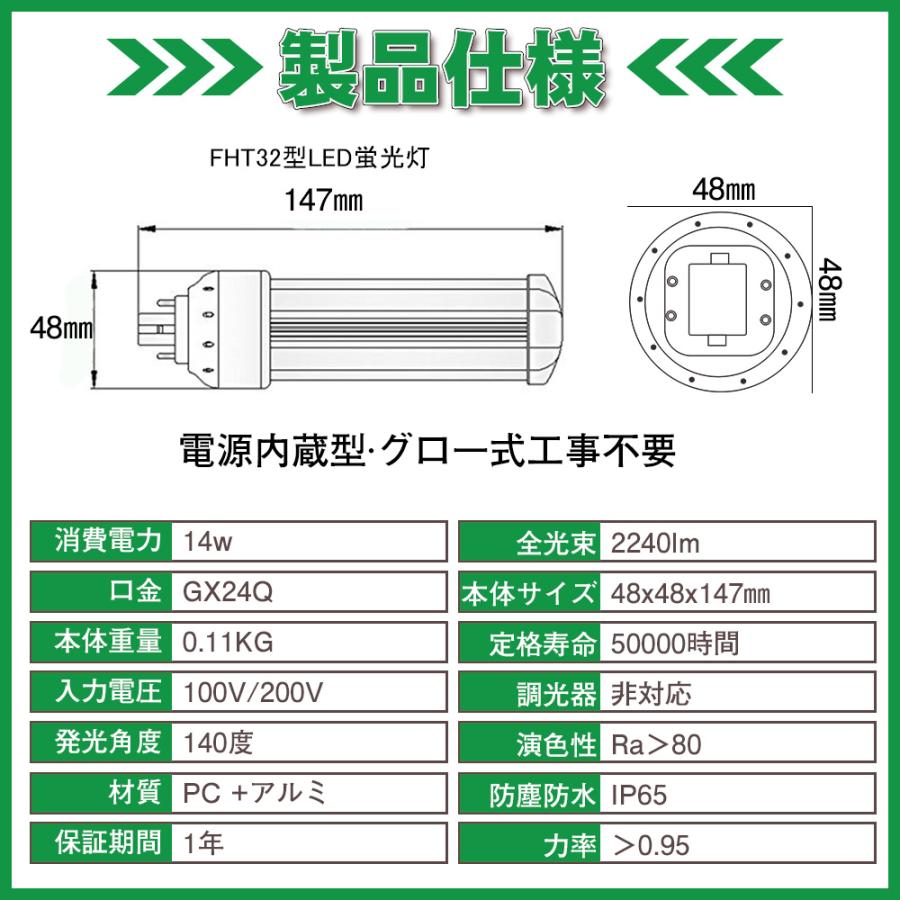 製品仕様

FHT32型LED蛍光灯

147㎜

48㎜

48㎜

48㎜

電源内蔵型·グロー式工事不要

| 消費電力 | 14w |
|---|---|
| 口金 | GX24Q |
| 本体重量 | 0.11KG |
| 入力電圧 | 100V/200V |
| 発光角度 | 140度 |
| 材質 | PC +アルミ |
| 保証期間 | 1年 |

| 全光束 | 2240lm |
|---|---|
| 本体サイズ | 48x48x147㎜ |
| 定格寿命 | 50000時間 |
| 調光器 | 非対応 |
| 演色性 | Ra＞80 |
| 防塵防水 | IP65 |
| 力率 | ＞0.95 |