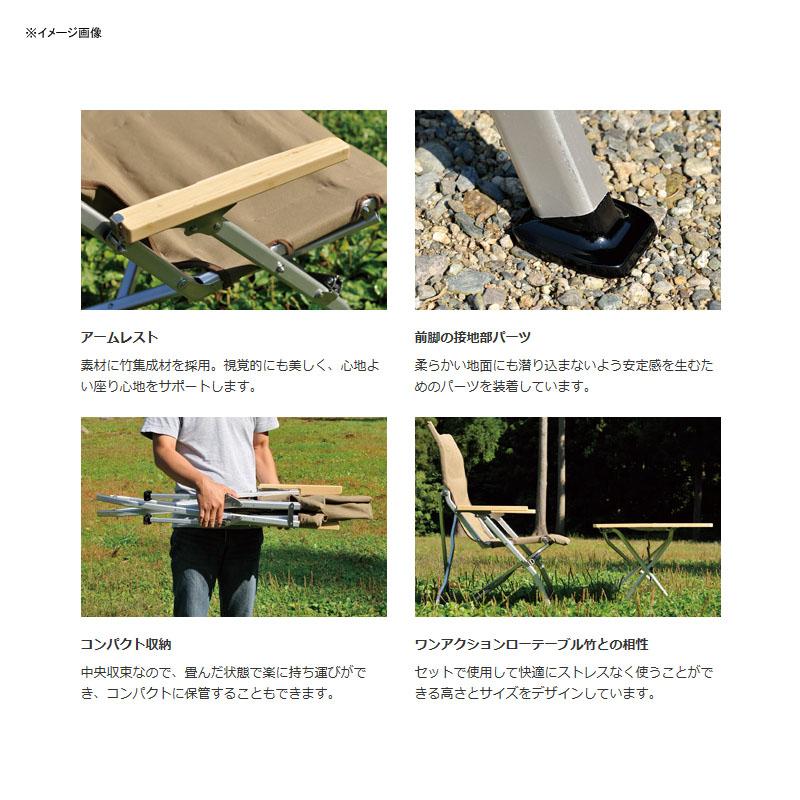 ※イメージ画像

アームレスト

素材に竹集成材を採用。視覚的にも美しく、心地よい座り心地をサポートします。

前脚の接地部パーツ

柔らかい地面にも潜り込まないよう安定感を生むためのパーツを装着しています。

コンパクト収納

中央収束なので、畳んだ状態で楽に持ち運びができ、コンパクトに保管することもできます。

ワンアクションローテーブル竹との相性

セットで使用して快適にストレスなく使うことができる高さとサイズをデザインしています。