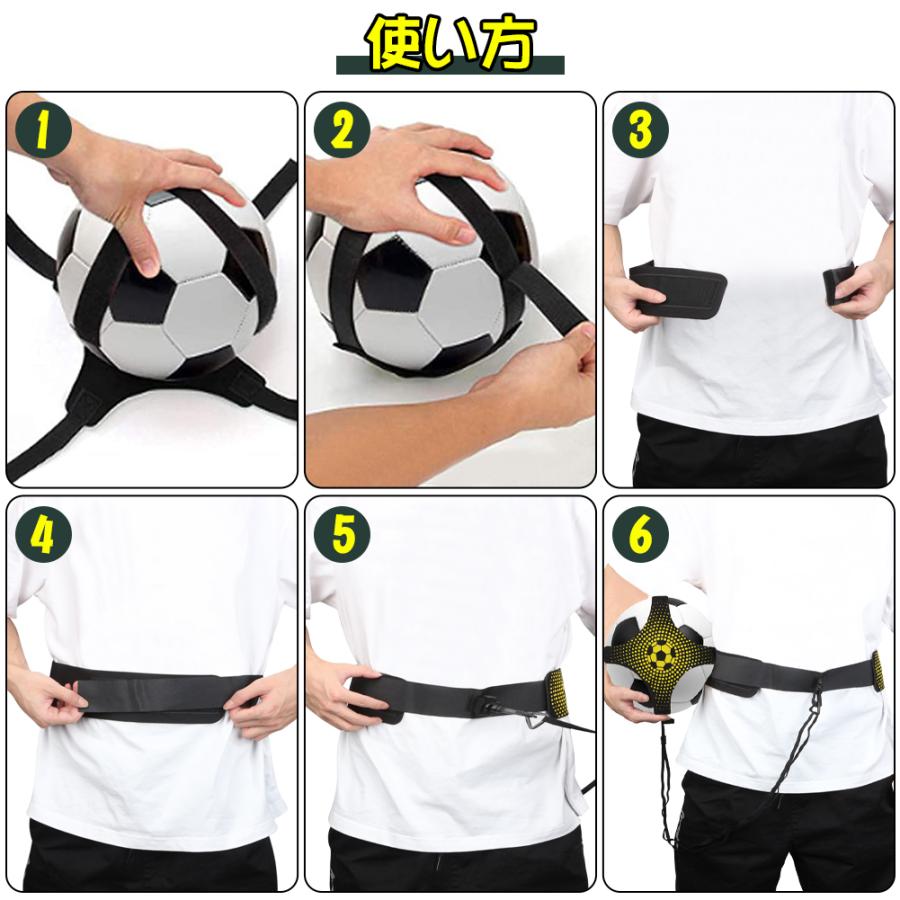 使い方

1

2

3

4

5

6