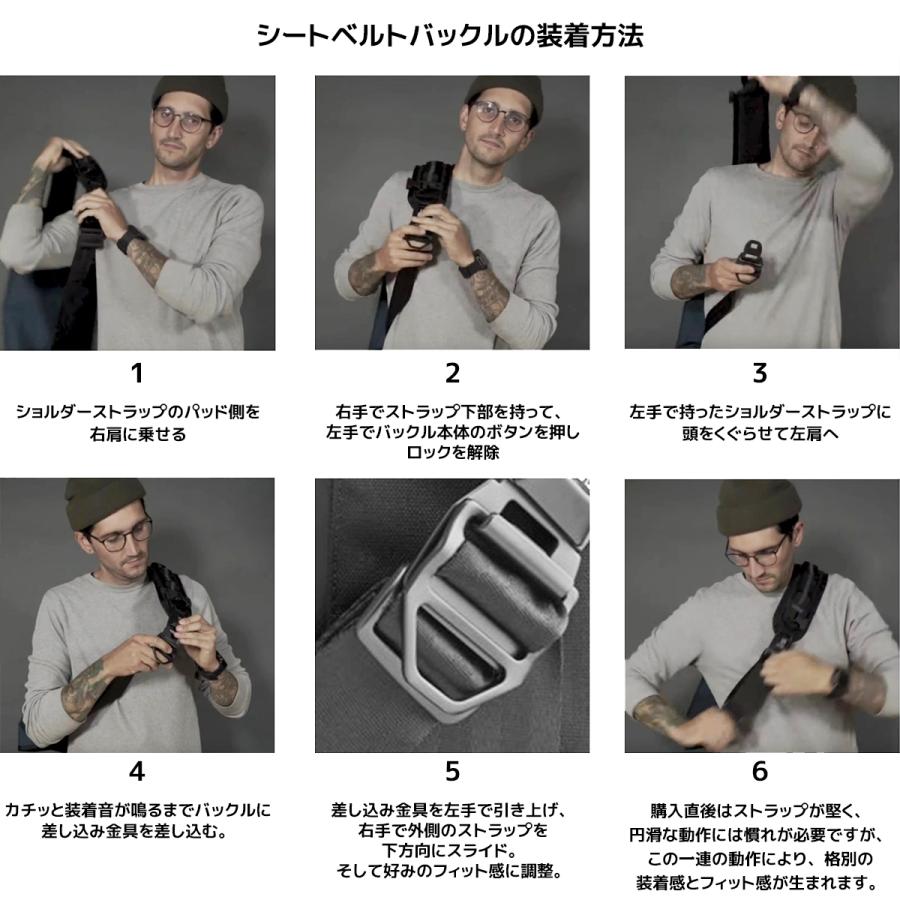 シートベルトバックルの装着方法

1

ショルダーストラップのパッド側を右肩に乗せる

2

右手でストラップ下部を持って、左手でバックル本体のボタンを押しロックを解除

3

左手で持ったショルダーストラップに頭をくぐらせて左肩へ

4

カチッと装着音が鳴るまでバックルに差し込み金具を差し込む。

5

差し込み金具を左手で引き上げ、右手で外側のストラップを下方向にスライド。そして好みのフィット感に調整。

6

購入直後はストラップが堅く、円滑な動作には慣れが必要ですが、この一連の動作により、格別の装着感とフィット感が生まれます。