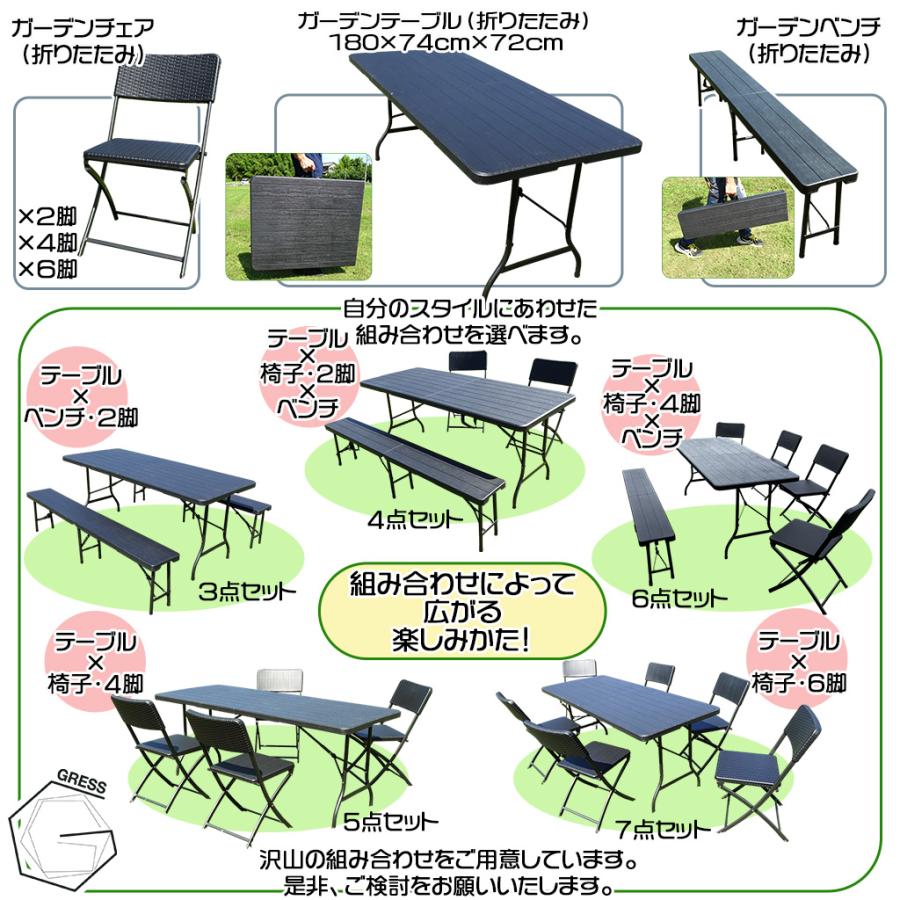 ガーデンチェア
（折りたたみ）

×2脚
×4脚
×6脚

ガーデンテーブル（折りたたみ）
180×74cm×72cm

ガーデンベンチ
（折りたたみ）

自分のスタイルにあわせた
組み合わせを選べます。

テーブル
×
ベンチ・2脚

3点セット

テーブル
×
椅子・2脚
×
ベンチ

4点セット

テーブル
×
椅子・4脚
×
ベンチ

6点セット

組み合わせによって
広がる
楽しみかた！

テーブル
×
椅子・4脚

5点セット

テーブル
×
椅子・6脚

7点セット

GRESS

沢山の組み合わせをご用意しています。
是非、ご検討をお願いいたします。