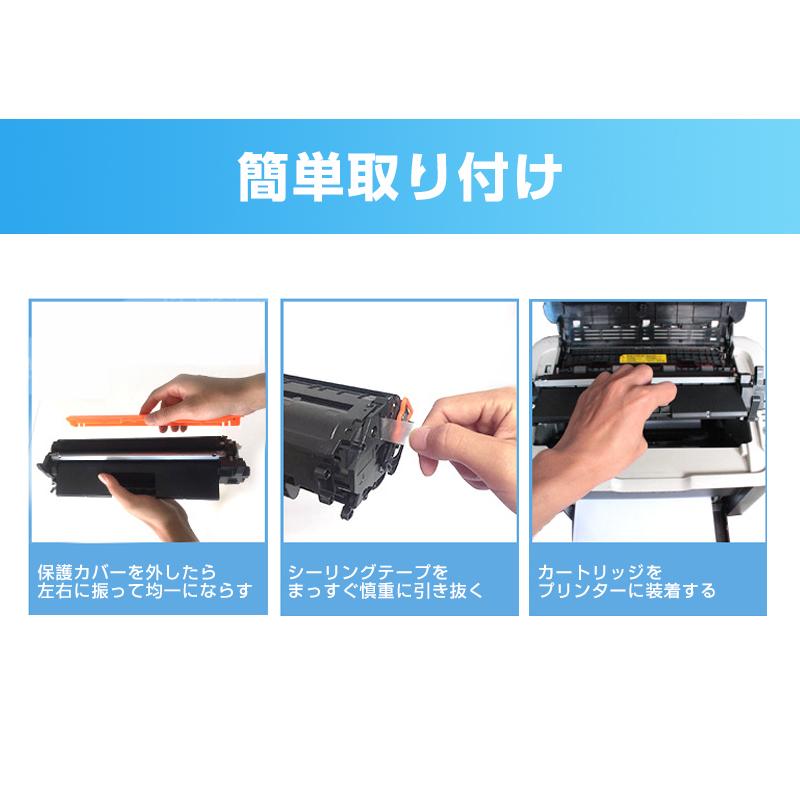 簡単取り付け

保護カバーを外したら
左右に振って均一にならす

シーリングテープを
まっすぐ慎重に引き抜く

カートリッジを
プリンターに装着する