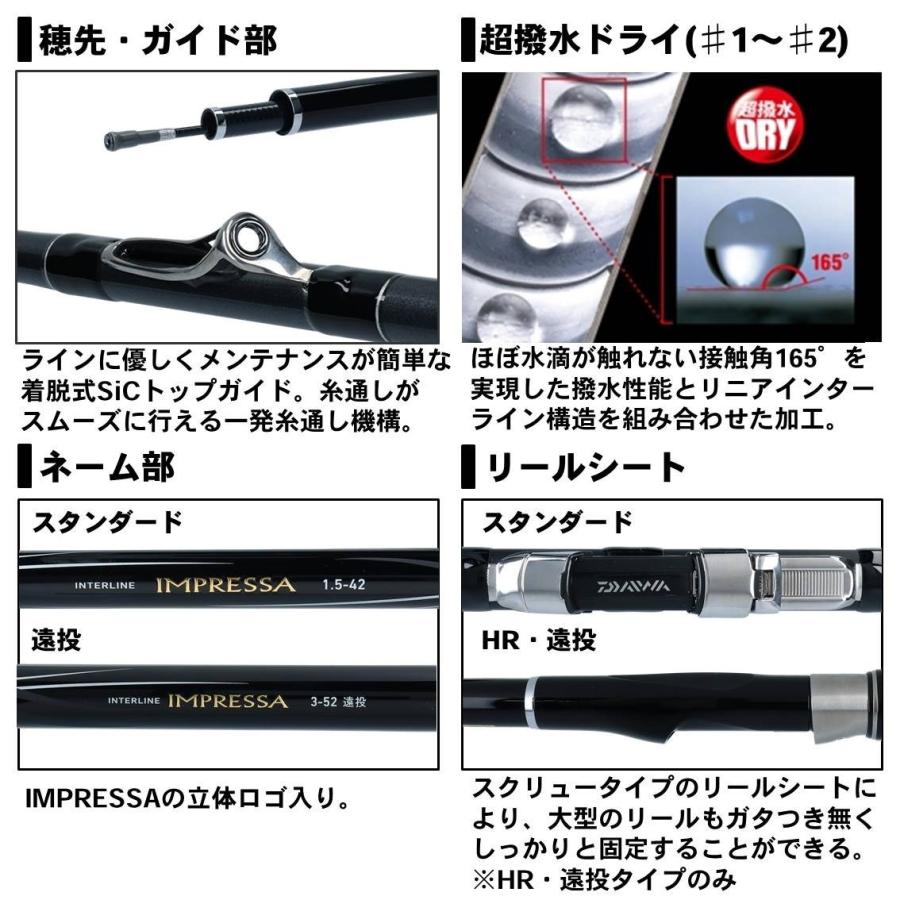 穂先・ガイド部

ラインに優しくメンテナンスが簡単な着脱式SiCトップガイド。糸通しがスムーズに行える一発糸通し機構。

超撥水ドライ(＃1～＃2)

超撥水 DRY

165°

ほぼ水滴が触れない接触角165°を実現した撥水性能とリニアインターライン構造を組み合わせた加工。

ネーム部

スタンダード

INTERLINE IMPRESSA 1.5-42

遠投

INTERLINE IMPRESSA 3-52 遠投

IMPRESSAの立体ロゴ入り。

リールシート

スタンダード

DAIWA

HR・遠投

スクリュータイプのリールシートにより、大型のリールもガタつき無くしっかりと固定することができる。
※HR・遠投タイプのみ