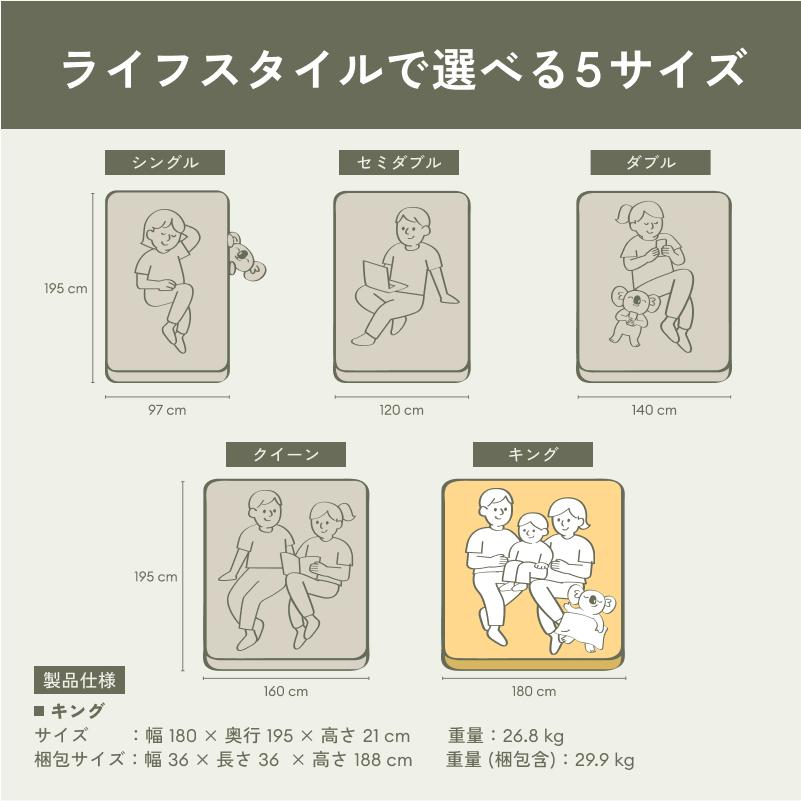 ライフスタイルで選べる5サイズ

シングル

195 cm

97 cm

セミダブル

120 cm

ダブル

140 cm

クイーン

195 cm

160 cm

キング

180 cm

製品仕様

■ キング
サイズ　　：幅 180 × 奥行 195 × 高さ 21 cm　　重量：26.8 kg
梱包サイズ：幅 36 × 長さ 36 × 高さ 188 cm　　重量 (梱包含)：29.9 kg