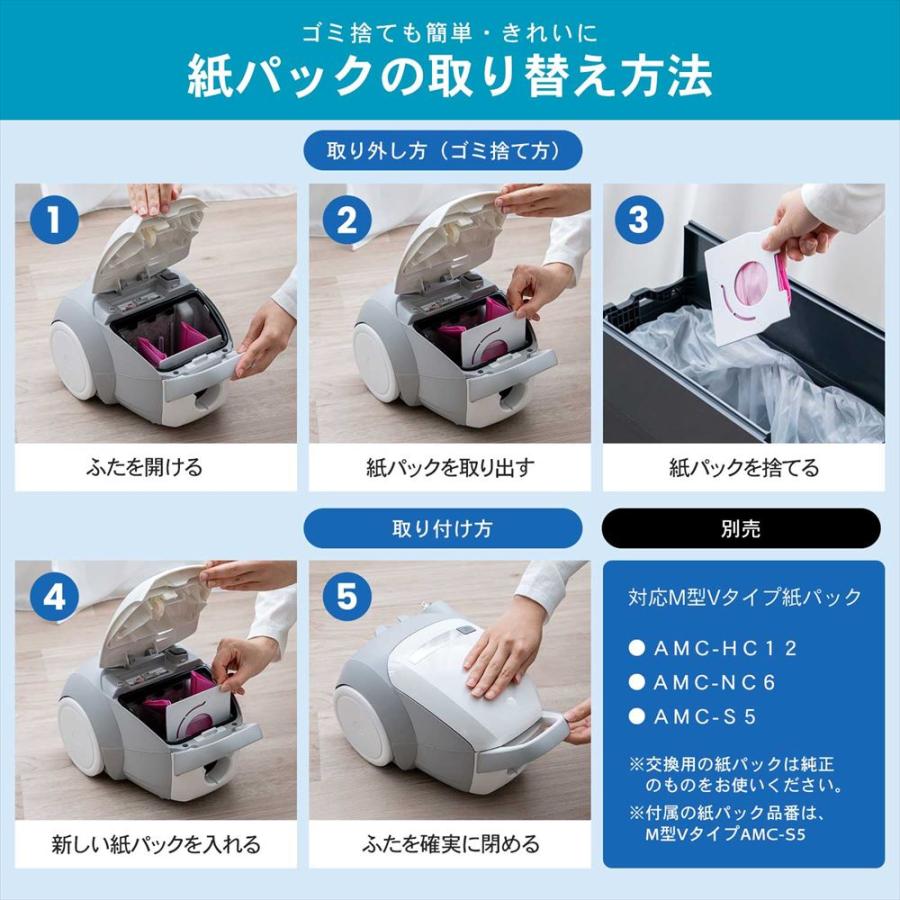 ゴミ捨ても簡単・きれいに
紙パックの取り替え方法

取り外し方（ゴミ捨て方）

1
ふたを開ける

2
紙パックを取り出す

3
紙パックを捨てる

取り付け方

4
新しい紙パックを入れる

5
ふたを確実に閉める

別売

対応M型Vタイプ紙パック

● AMC-HC12
● AMC-NC6
● AMC-S5

※交換用の紙パックは純正のものをお使いください。
※付属の紙パック品番は、M型VタイプAMC-S5