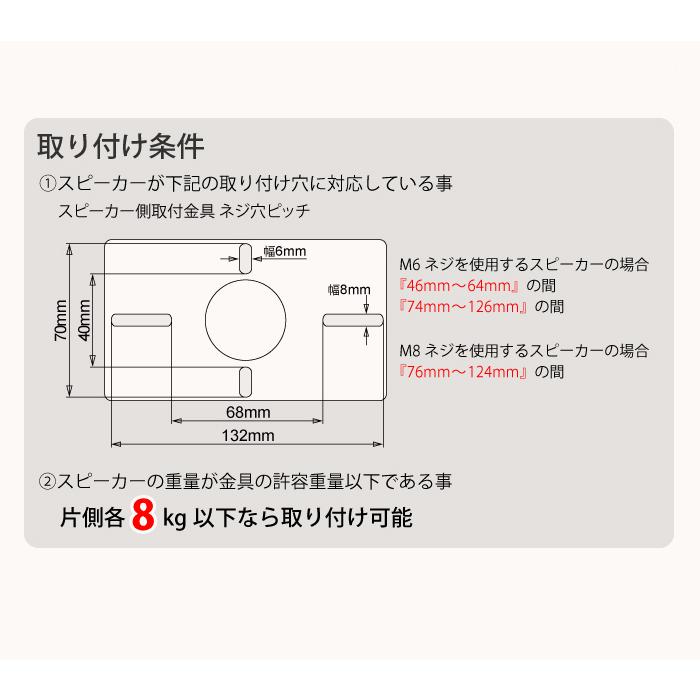 取り付け条件

①スピーカーが下記の取り付け穴に対応している事

スピーカー側取付金具 ネジ穴ピッチ

幅6mm
幅8mm
70mm
40mm
68mm
132mm

M6 ネジを使用するスピーカーの場合
『46mm～64mm』の間
『74mm～126mm』の間

M8 ネジを使用するスピーカーの場合
『76mm～124mm』の間

②スピーカーの重量が金具の許容重量以下である事

片側各 8 kg 以下なら取り付け可能