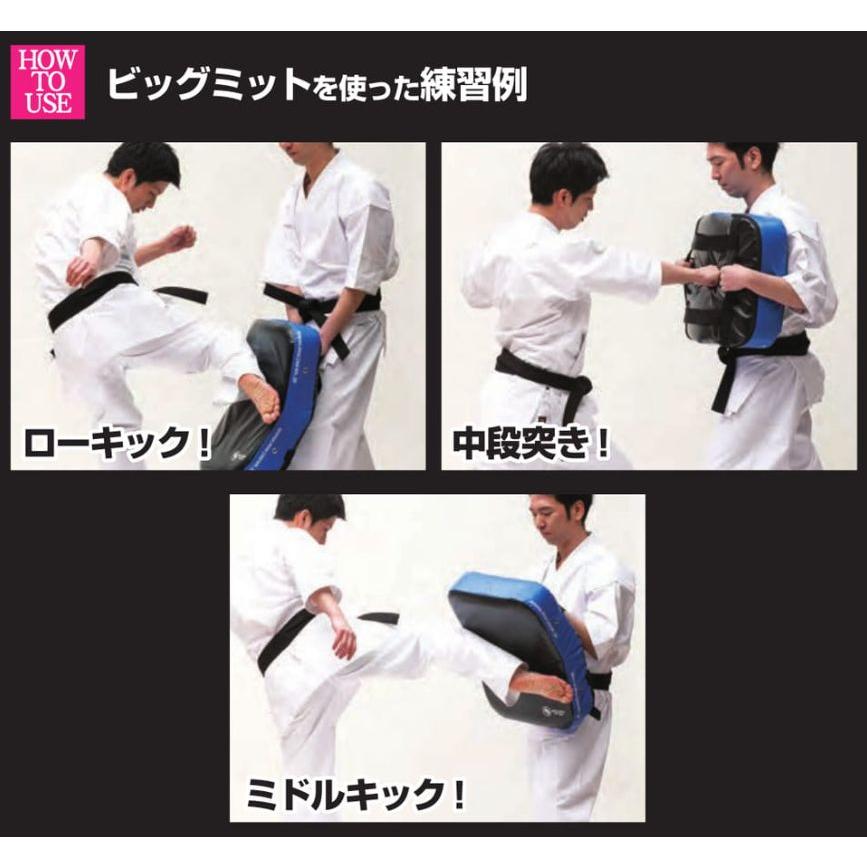 HOW TO USE

ビッグミットを使った練習例

ローキック！

中段突き！

ミドルキック！