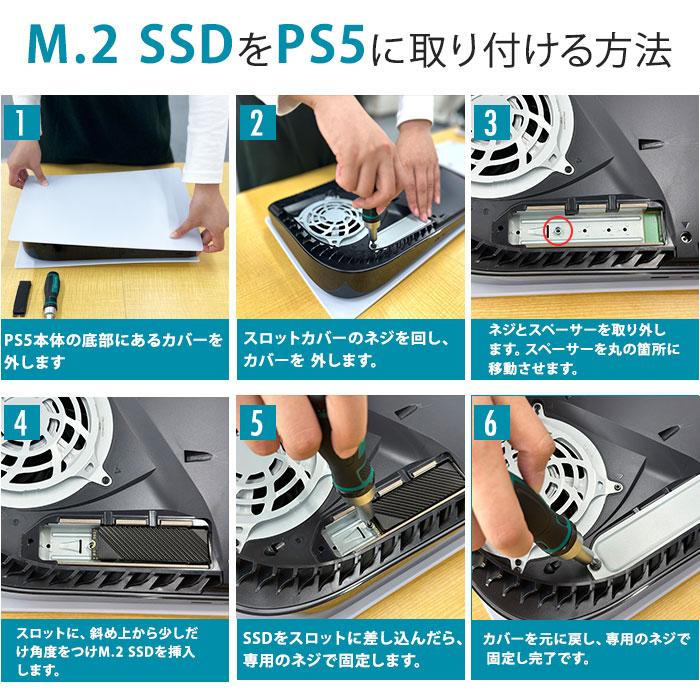 M.2 SSDをPS5に取り付ける方法

1

PS5本体の底部にあるカバーを外します

2

スロットカバーのネジを回し、カバーを 外します。

3

ネジとスペーサーを取り外します。スペーサーを丸の箇所に移動させます。

4

スロットに、斜め上から少しだけ角度をつけM.2 SSDを挿入します。

5

SSDをスロットに差し込んだら、専用のネジで固定します。

6

カバーを元に戻し、専用のネジで固定し完了です。