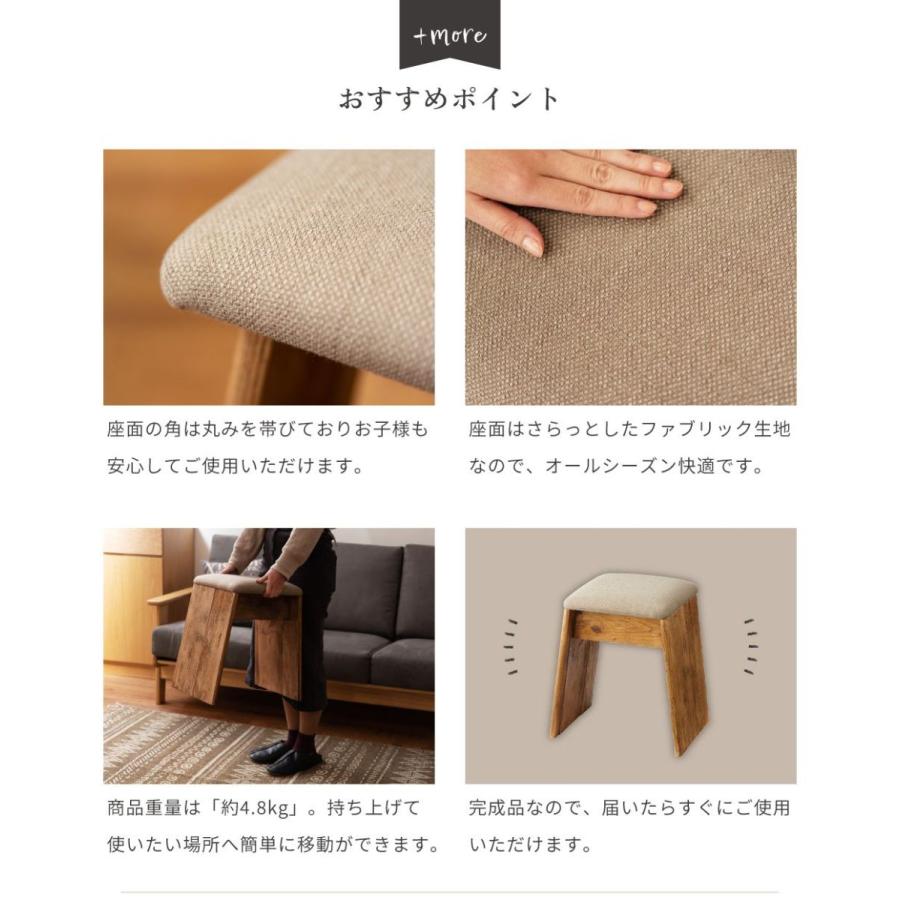 +more

おすすめポイント

座面の角は丸みを帯びておりお子様も安心してご使用いただけます。

座面はさらっとしたファブリック生地なので、オールシーズン快適です。

商品重量は「約4.8kg」。持ち上げて使いたい場所へ簡単に移動ができます。

完成品なので、届いたらすぐにご使用いただけます。