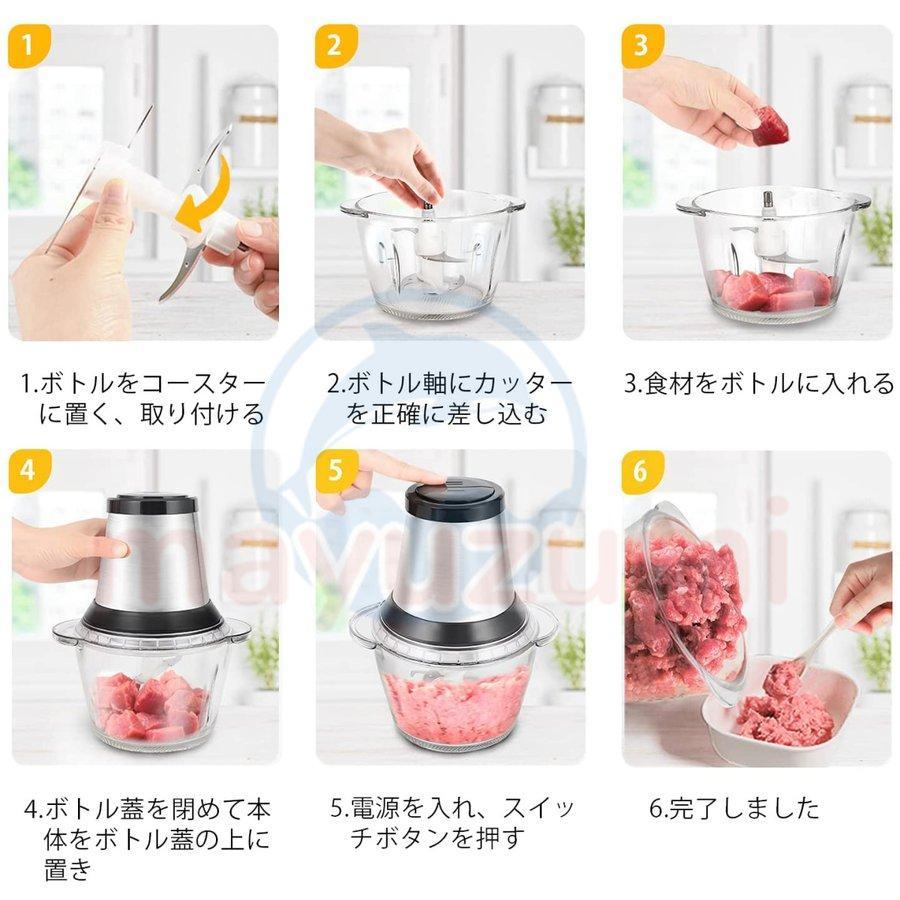 1

2

3

1.ボトルをコースターに置く、取り付ける

2.ボトル軸にカッターを正確に差し込む

3.食材をボトルに入れる

4

5

6

mayuzumi

4.ボトル蓋を閉めて本体をボトル蓋の上に置き

5.電源を入れ、スイッチボタンを押す

6.完了しました