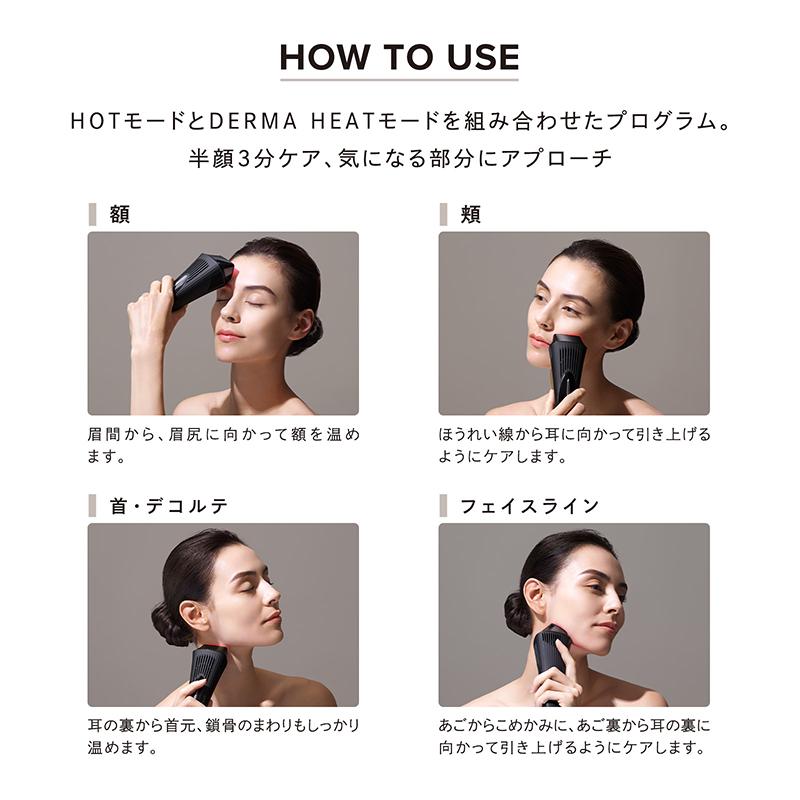 HOW TO USE

HOTモードとDERMA HEATモードを組み合わせたプログラム。
半顔3分ケア、気になる部分にアプローチ

額

眉間から、眉尻に向かって額を温めます。

頬

ほうれい線から耳に向かって引き上げるようにケアします。

首・デコルテ

耳の裏から首元、鎖骨のまわりもしっかり温めます。

フェイスライン

あごからこめかみに、あご裏から耳の裏に向かって引き上げるようにケアします。