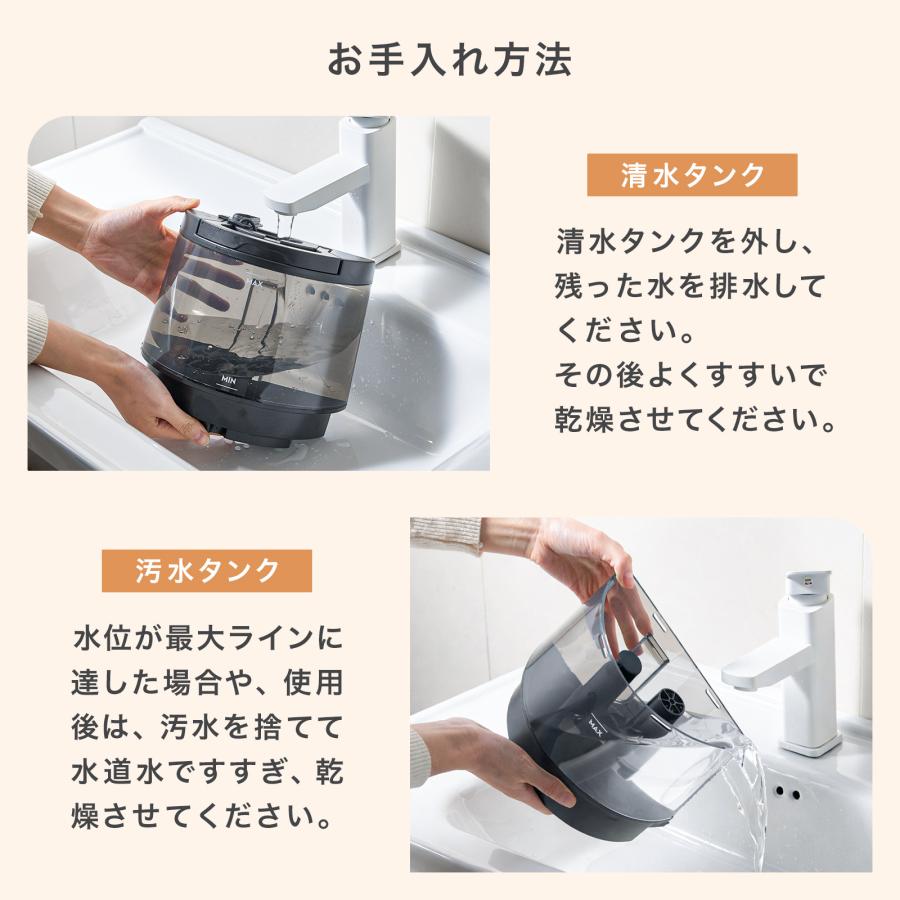 お手入れ方法

MAX
MIN

清水タンク

清水タンクを外し、残った水を排水してください。
その後よくすすいで乾燥させてください。

汚水タンク

水位が最大ラインに達した場合や、使用後は、汚水を捨てて水道水ですすぎ、乾燥させてください。

MAX