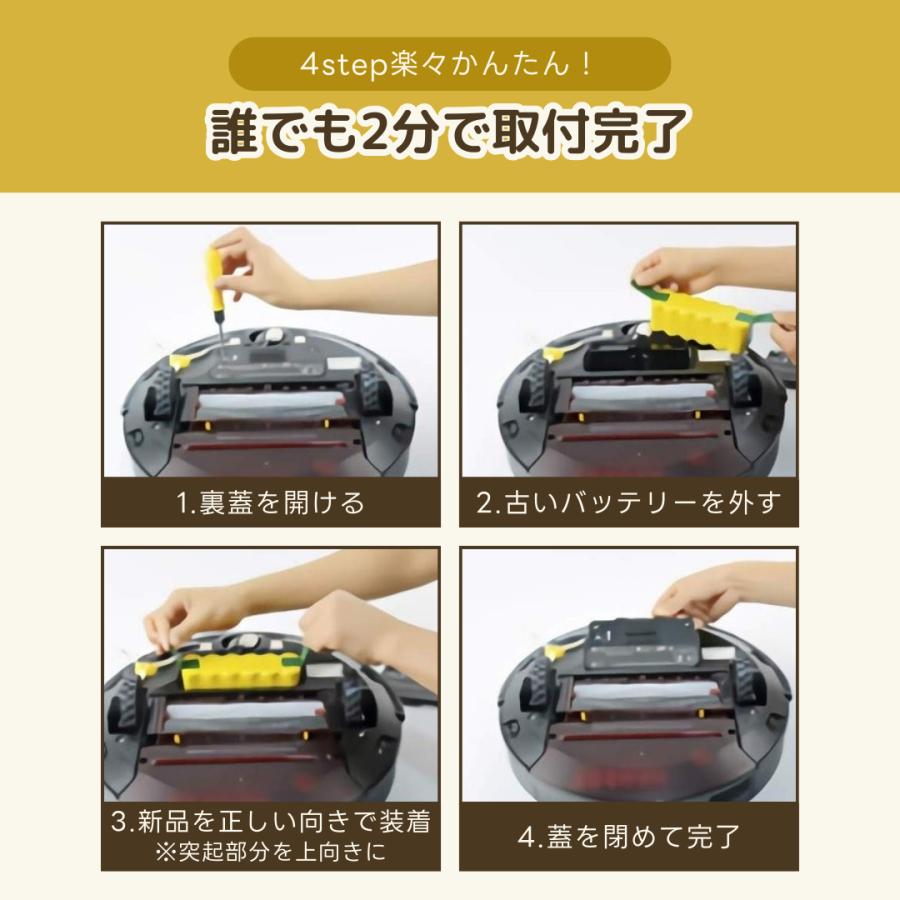 4step楽々かんたん！

誰でも2分で取付完了

1.裏蓋を開ける

2.古いバッテリーを外す

3.新品を正しい向きで装着
※突起部分を上向きに

4.蓋を閉めて完了