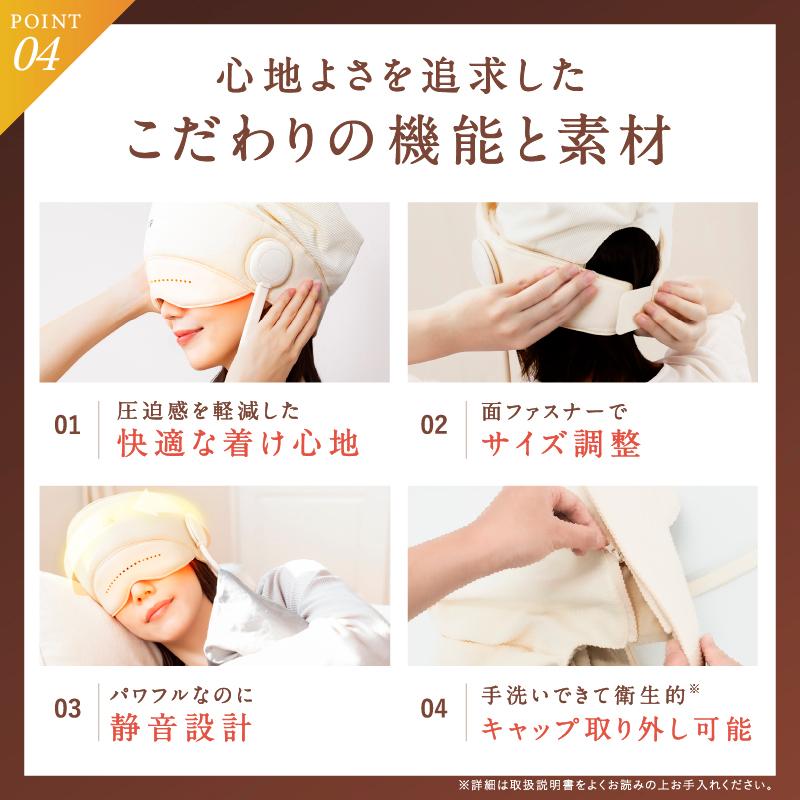 POINT
04

心地よさを追求した
こだわりの機能と素材

01 圧迫感を軽減した
快適な着け心地

02 面ファスナーで
サイズ調整

03 パワフルなのに
静音設計

04 手洗いできて衛生的※
キャップ取り外し可能

※詳細は取扱説明書をよくお読みの上お手入れください。