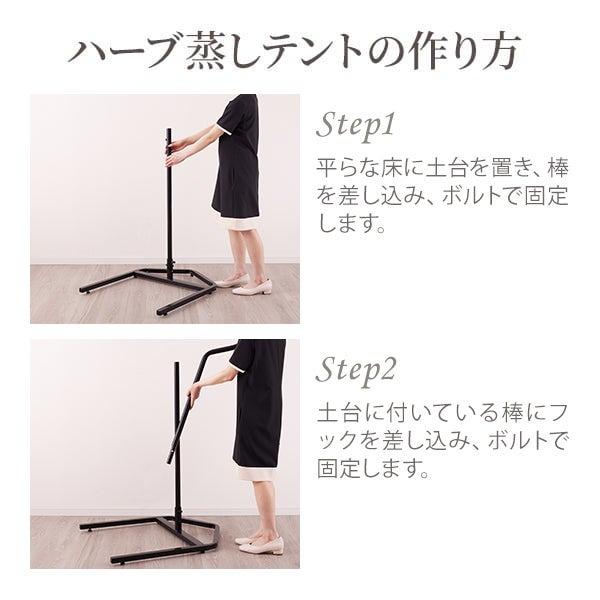 ハーブ蒸しテントの作り方

Step1

平らな床に土台を置き、棒を差し込み、ボルトで固定します。

Step2

土台に付いている棒にフックを差し込み、ボルトで固定します。