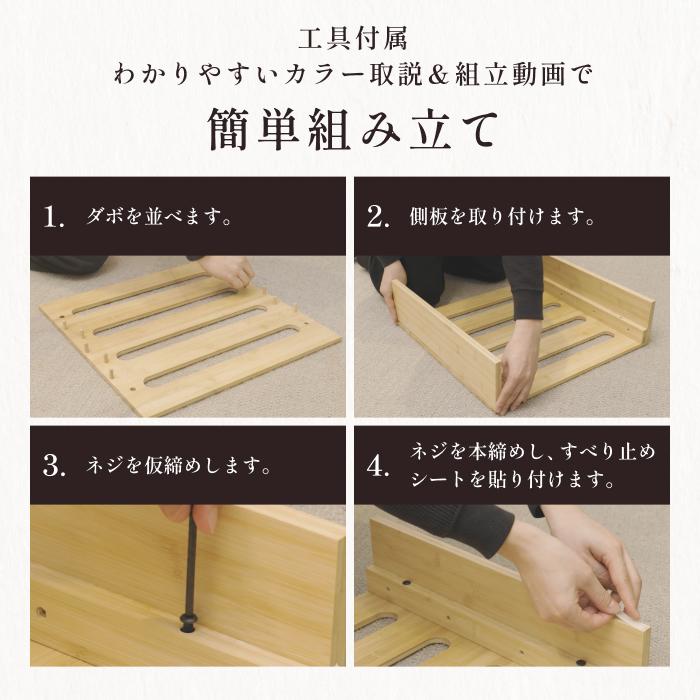 工具付属
わかりやすいカラー取説＆組立動画で

簡単組み立て

1. ダボを並べます。

2. 側板を取り付けます。

3. ネジを仮締めします。

4. ネジを本締めし、すべり止めシートを貼り付けます。