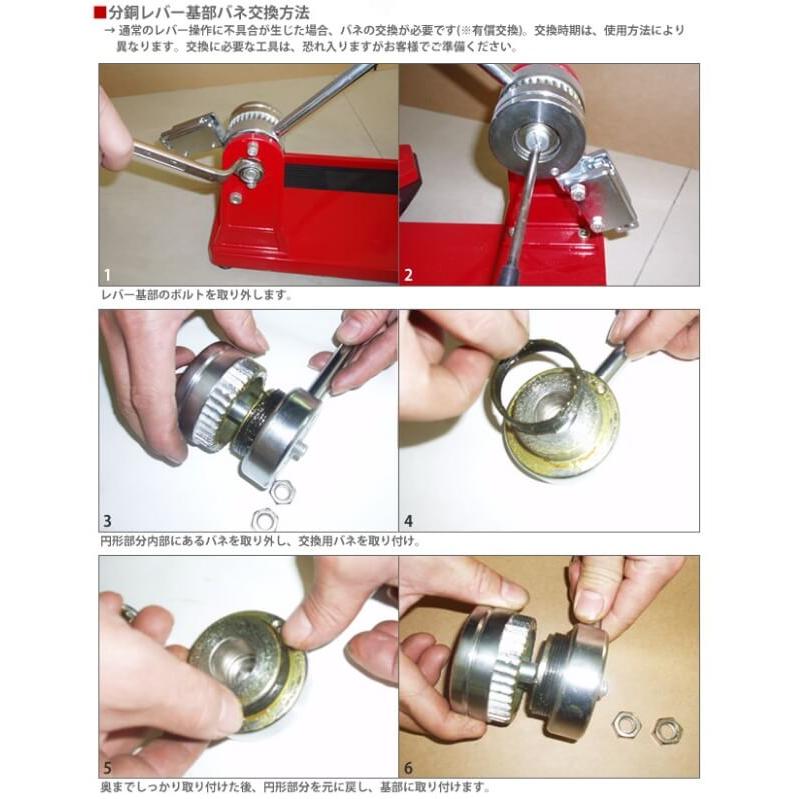 ■分銅レバー基部バネ交換方法
→ 通常のレバー操作に不具合が生じた場合、バネの交換が必要です(※有償交換)。交換時期は、使用方法により異なります。交換に必要な工具は、恐れ入りますがお客様でご準備ください。

1

2

レバー基部のボルトを取り外します。

3

4

円形部分内部にあるバネを取り外し、交換用バネを取り付け。

5

6

奥までしっかり取り付けた後、円形部分を元に戻し、基部に取り付けます。