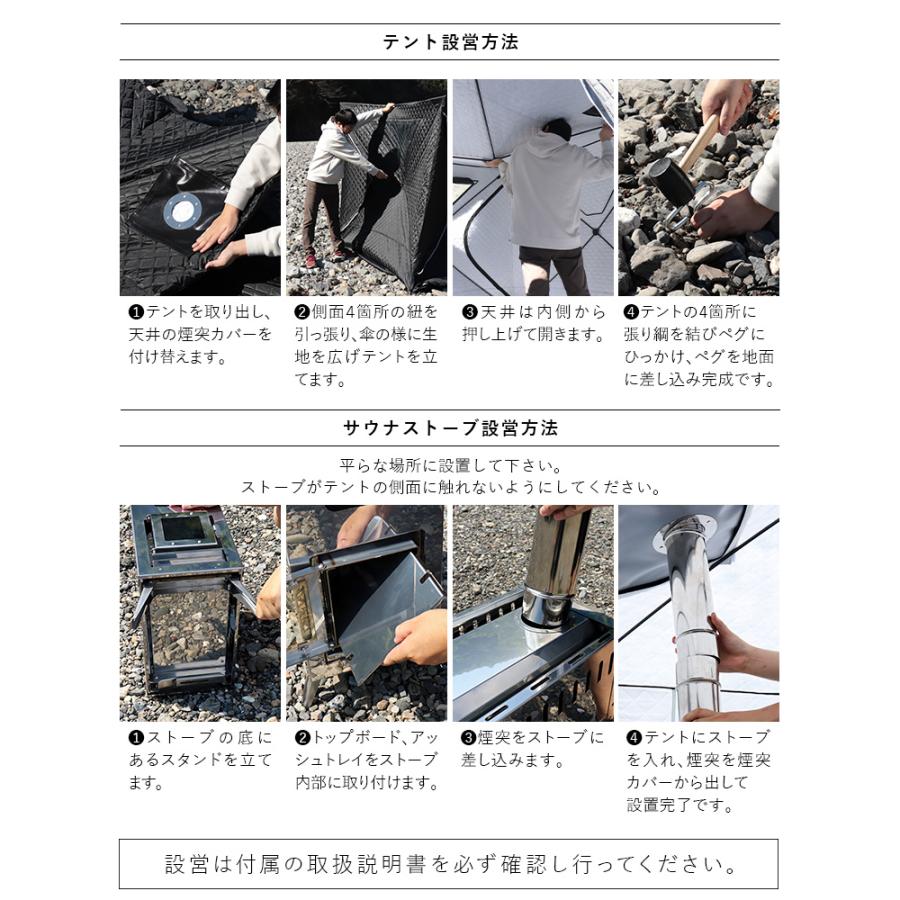 テント設営方法

❶テントを取り出し、天井の煙突カバーを付け替えます。

❷側面4箇所の紐を引っ張り、傘の様に生地を広げテントを立てます。

❸天井は内側から押し上げて開きます。

❹テントの4箇所に張り綱を結びペグにひっかけ、ペグを地面に差し込み完成です。

サウナストーブ設営方法

平らな場所に設置して下さい。
ストーブがテントの側面に触れないようにしてください。

❶ストーブの底にあるスタンドを立てます。

❷トップボード、アッシュトレイをストーブ内部に取り付けます。

❸煙突をストーブに差し込みます。

❹テントにストーブを入れ、煙突を煙突カバーから出して設置完了です。

設営は付属の取扱説明書を必ず確認し行ってください。