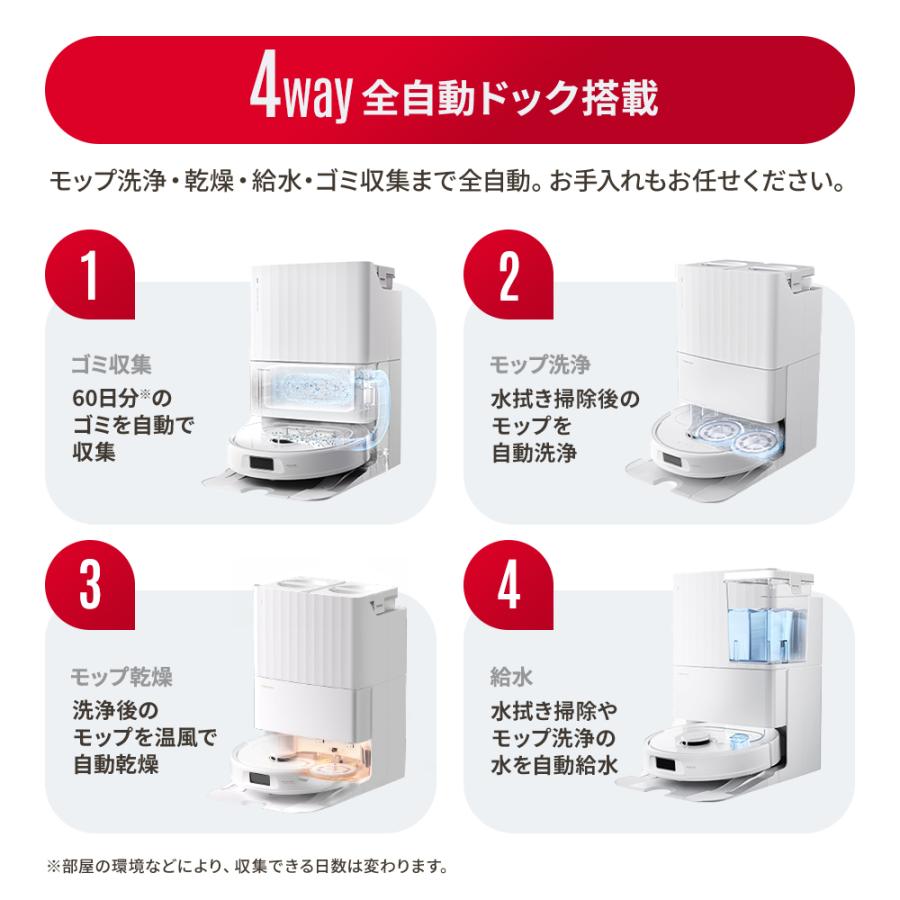 4way 全自動ドック搭載

モップ洗浄・乾燥・給水・ゴミ収集まで全自動。お手入れもお任せください。

1

ゴミ収集

60日分※のゴミを自動で収集

2

モップ洗浄

水拭き掃除後のモップを自動洗浄

3

モップ乾燥

洗浄後のモップを温風で自動乾燥

4

給水

水拭き掃除やモップ洗浄の水を自動給水

※部屋の環境などにより、収集できる日数は変わります。