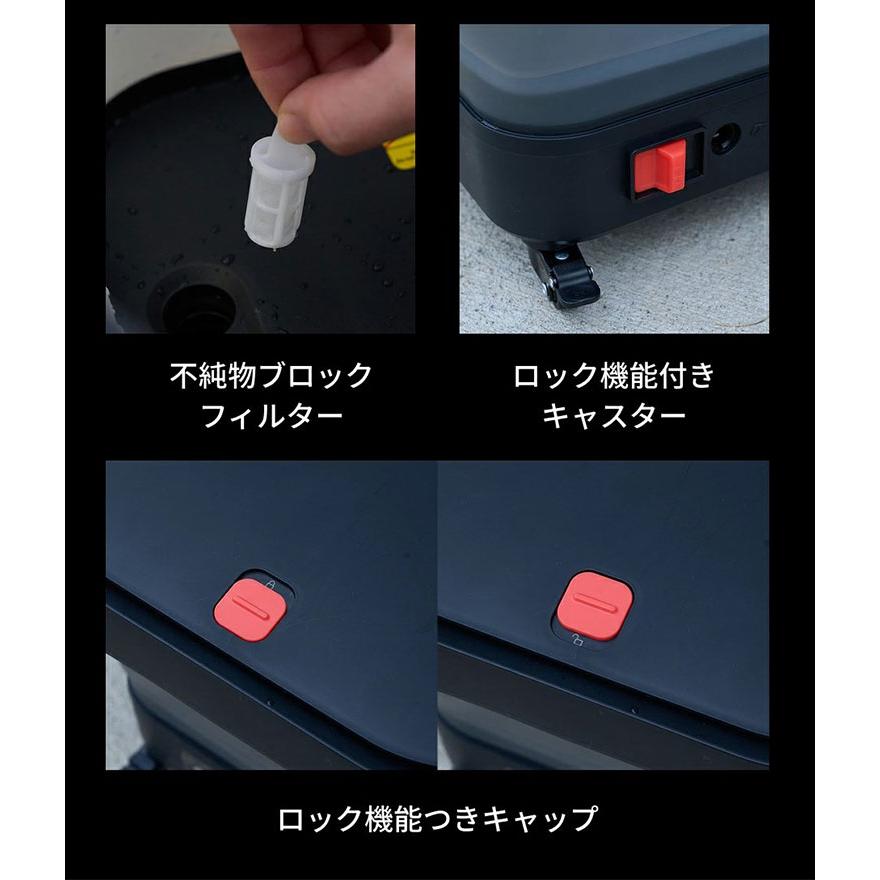 不純物ブロック
フィルター

ロック機能付き
キャスター

ロック機能つきキャップ