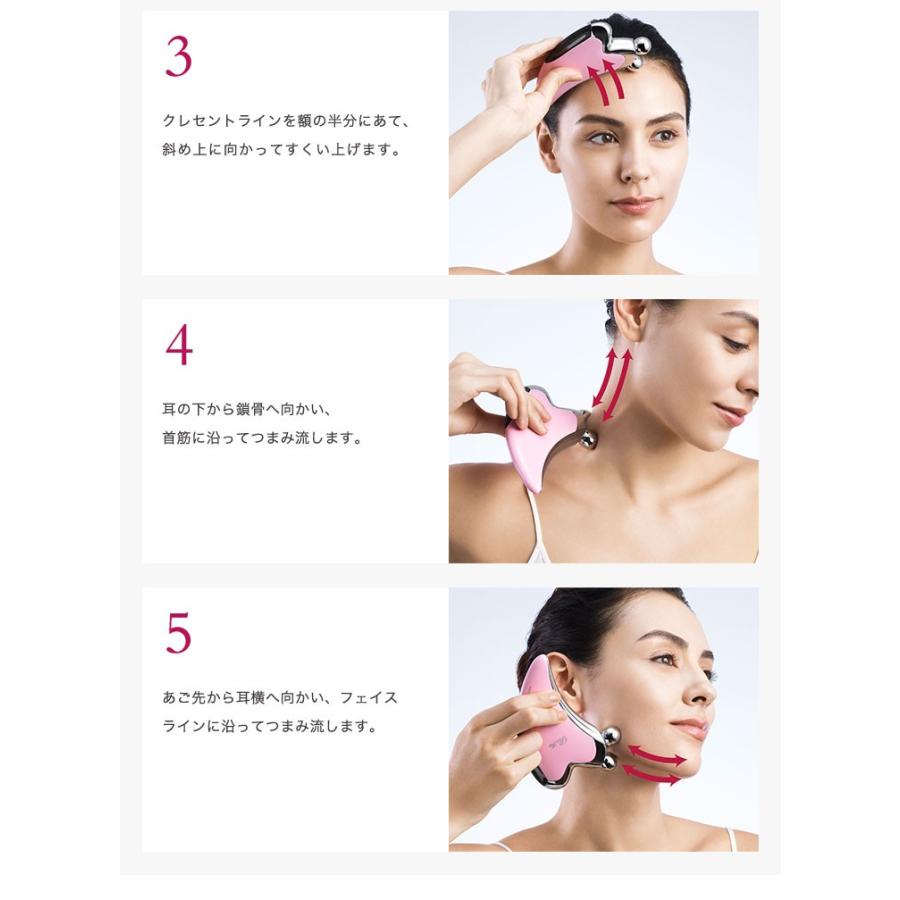 3

クレセントラインを額の半分にあて、斜め上に向かってすくい上げます。

4

耳の下から鎖骨へ向かい、首筋に沿ってつまみ流します。

5

あご先から耳横へ向かい、フェイスラインに沿ってつまみ流します。