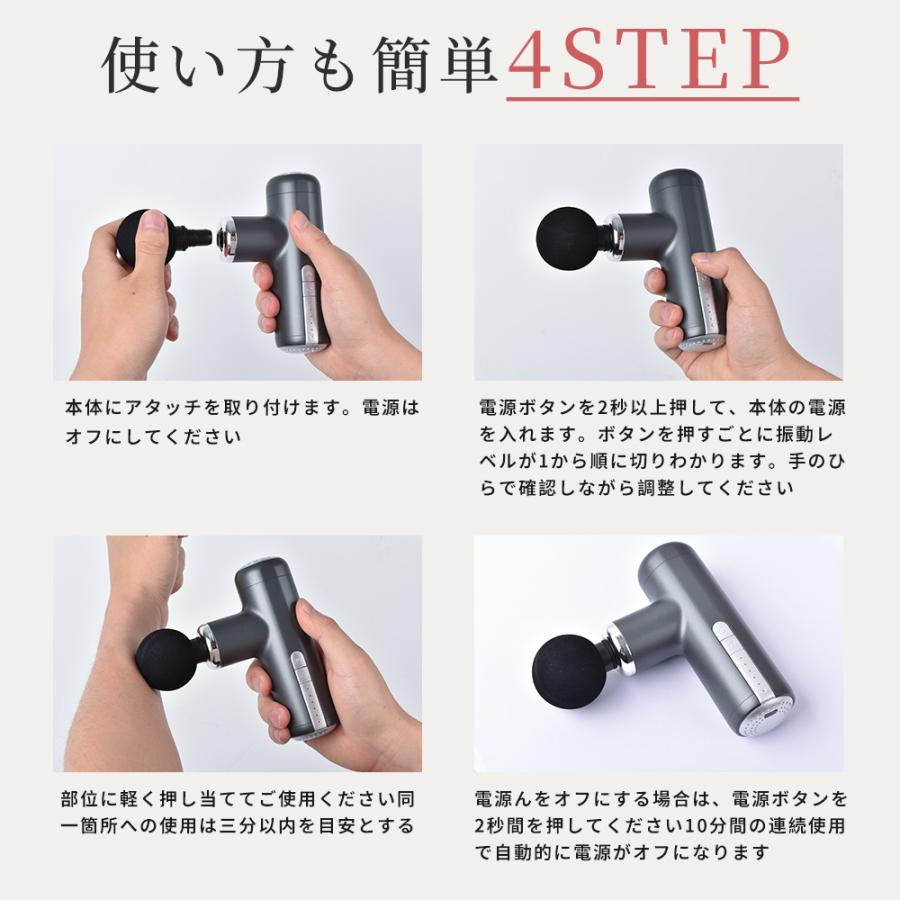 使い方も簡単4STEP

本体にアタッチを取り付けます。電源はオフにしてください

電源ボタンを2秒以上押して、本体の電源を入れます。ボタンを押すごとに振動レベルが1から順に切りわかります。手のひらで確認しながら調整してください

部位に軽く押し当ててご使用ください同一箇所への使用は三分以内を目安とする

電源んをオフにする場合は、電源ボタンを2秒間を押してください10分間の連続使用で自動的に電源がオフになります