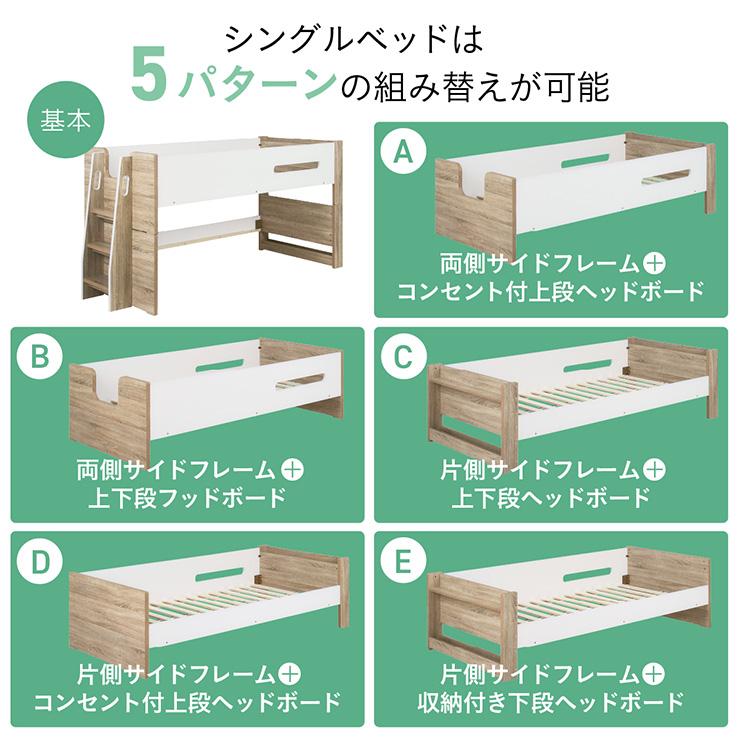 シングルベッドは
5パターンの組み替えが可能

基本

A
両側サイドフレーム＋
コンセント付上段ヘッドボード

B
両側サイドフレーム＋
上下段フッドボード

C
片側サイドフレーム＋
上下段ヘッドボード

D
片側サイドフレーム＋
コンセント付上段ヘッドボード

E
片側サイドフレーム＋
収納付き下段ヘッドボード