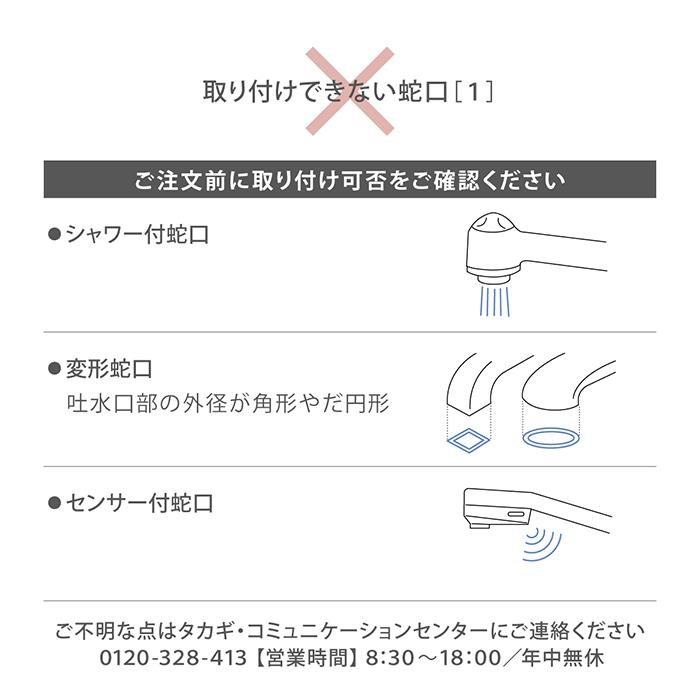 取り付けできない蛇口［1］

ご注文前に取り付け可否をご確認ください

●シャワー付蛇口

●変形蛇口
吐水口部の外径が角形やだ円形

●センサー付蛇口

ご不明な点はタカギ･コミュニケーションセンターにご連絡ください
0120-328-413【営業時間】8:30～18:00／年中無休