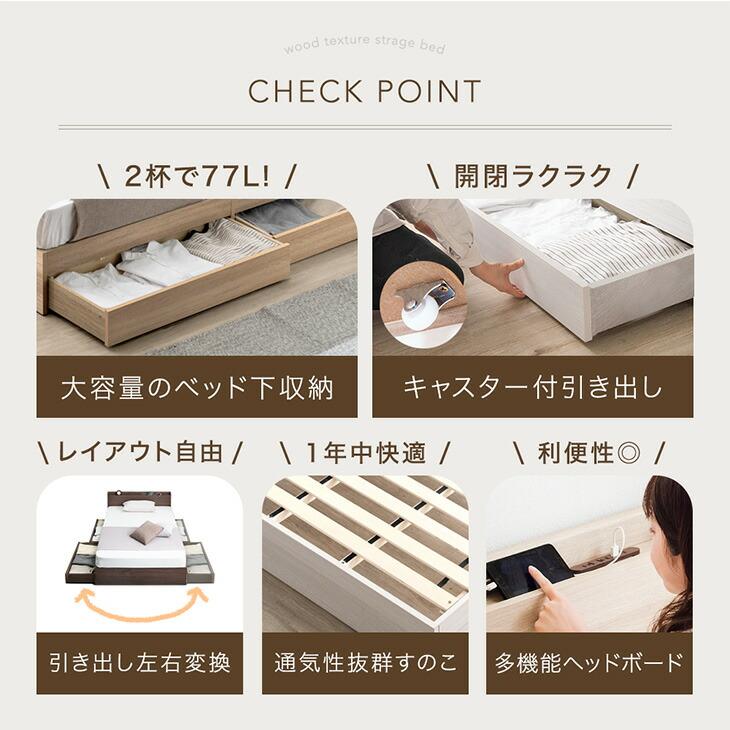 wood texture strage bed

CHECK POINT

\ 2杯で77L! /

大容量のベッド下収納

\ 開閉ラクラク /

キャスター付引き出し

\ レイアウト自由 /

引き出し左右変換

\ 1年中快適 /

通気性抜群すのこ

\ 利便性◎ /

多機能ヘッドボード