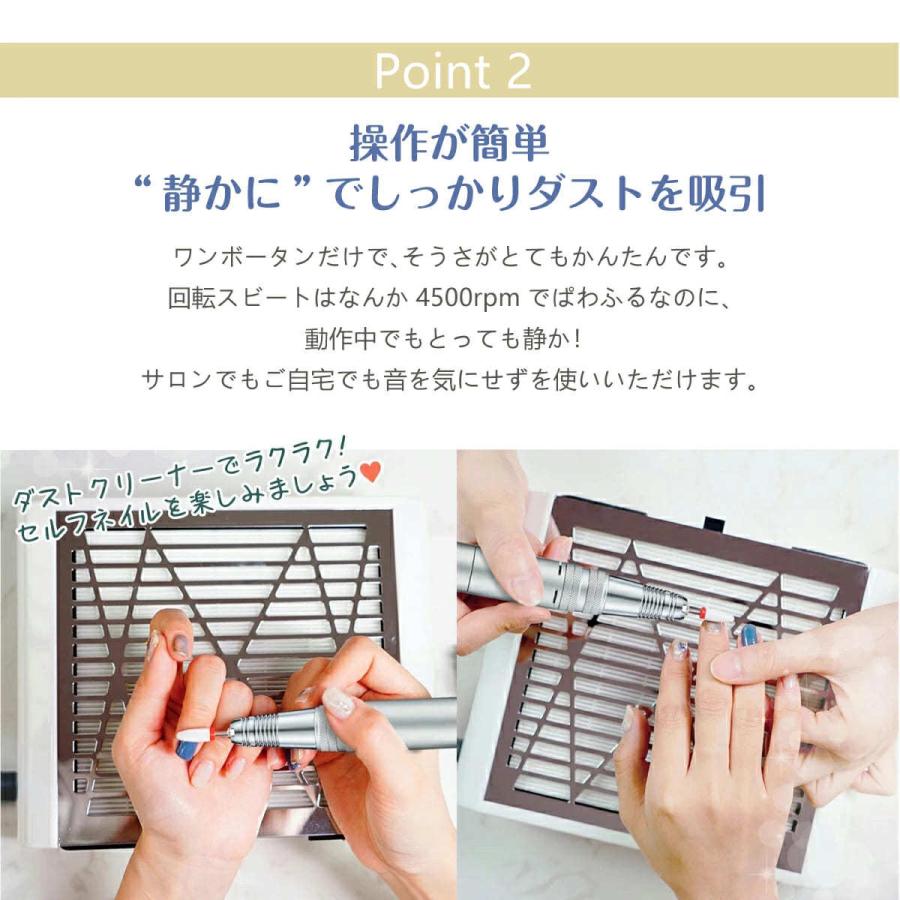 Point 2

操作が簡単
“静かに”でしっかりダストを吸引

ワンボータンだけで、そうさがとてもかんたんです。
回転スピートはなんか 4500rpm でぱわふるなのに、
動作中でもとっても静か!
サロンでもご自宅でも音を気にせずを使いいただけます。

ダストクリーナーでラクラク!
セルフネイルを楽しみましょう♥