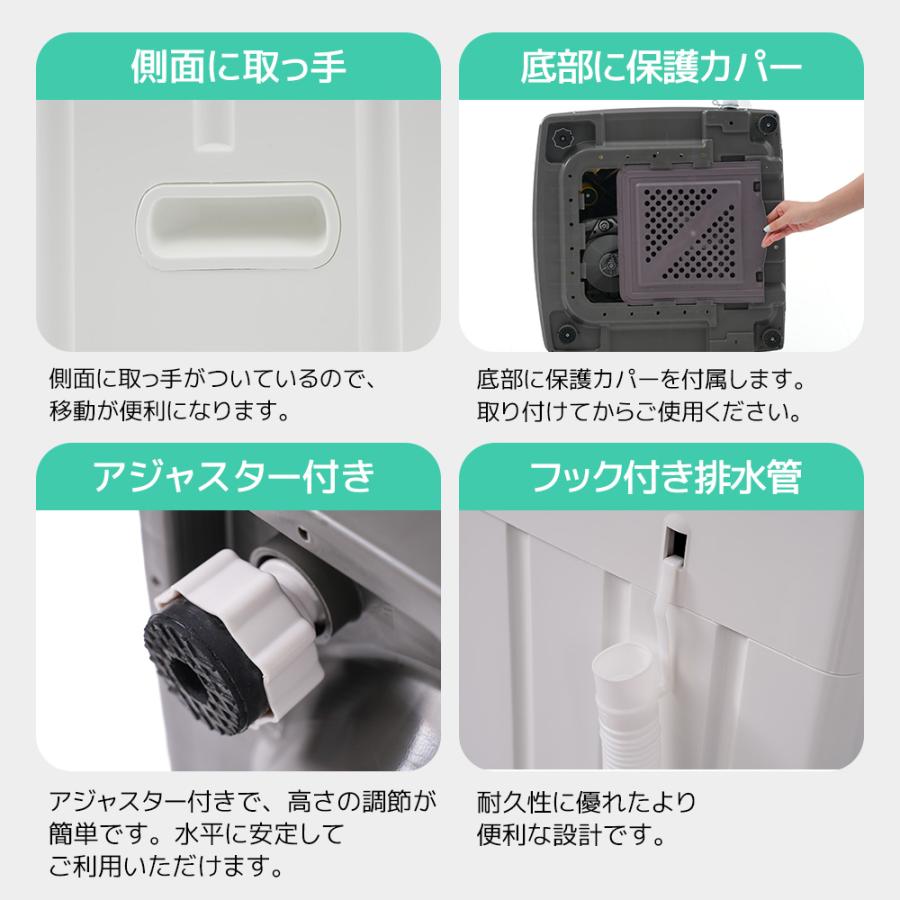 側面に取っ手

側面に取っ手がついているので、移動が便利になります。

底部に保護カバー

底部に保護カバーを付属します。取り付けてからご使用ください。

アジャスター付き

アジャスター付きで、高さの調節が簡単です。水平に安定してご利用いただけます。

フック付き排水管

耐久性に優れたより便利な設計です。