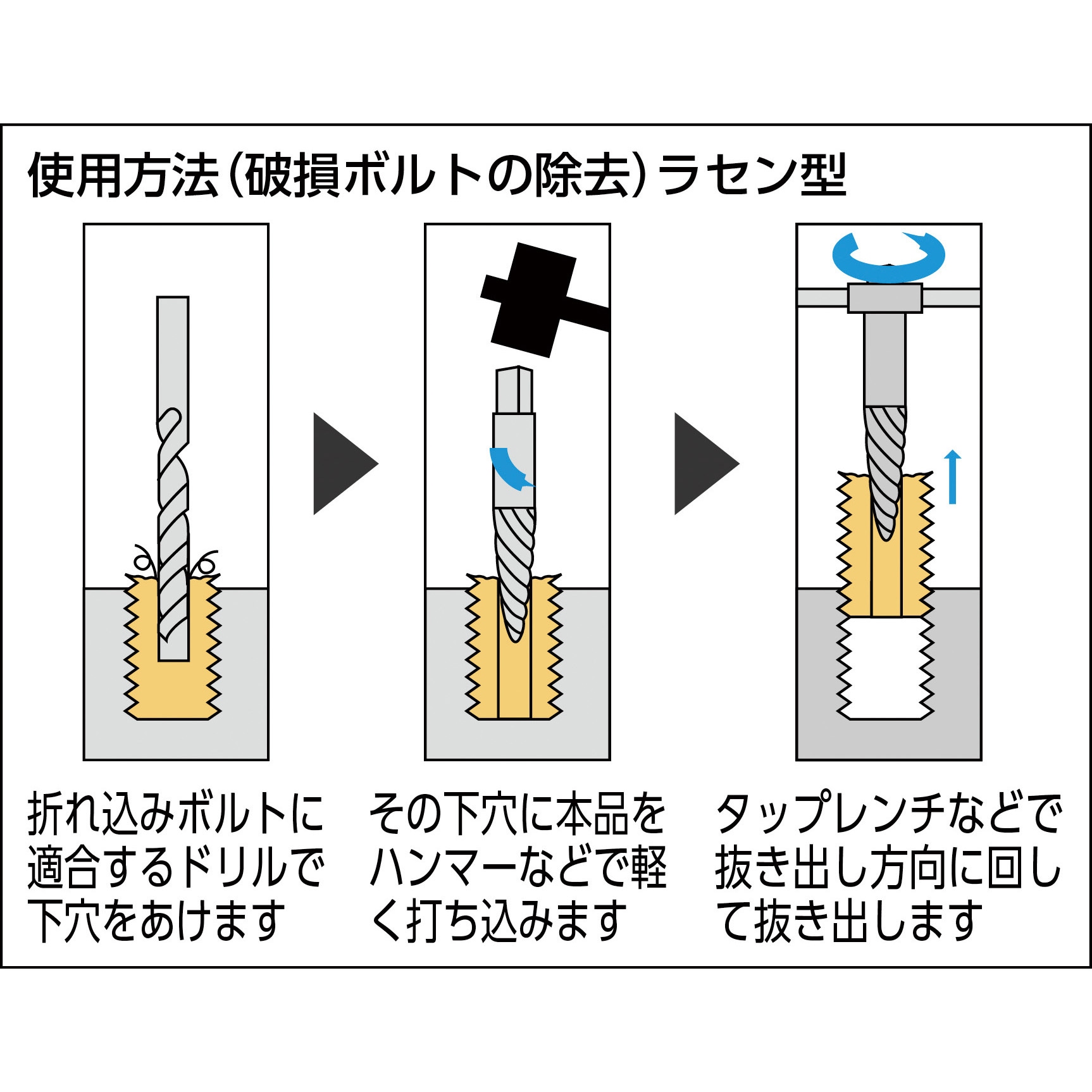 使用方法（破損ボルトの除去）ラセン型

折れ込みボルトに適合するドリルで下穴をあけます

その下穴に本品をハンマーなどで軽く打ち込みます

タップレンチなどで抜き出し方向に回して抜き出します