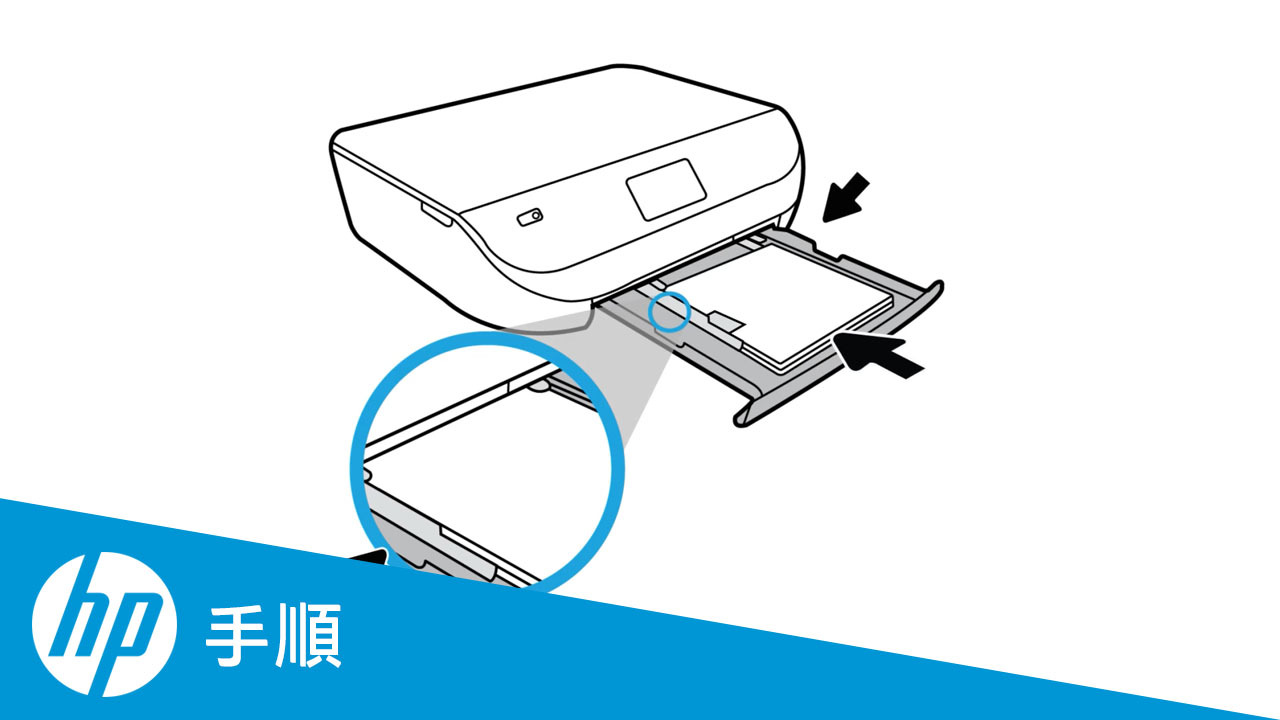 hp 手順