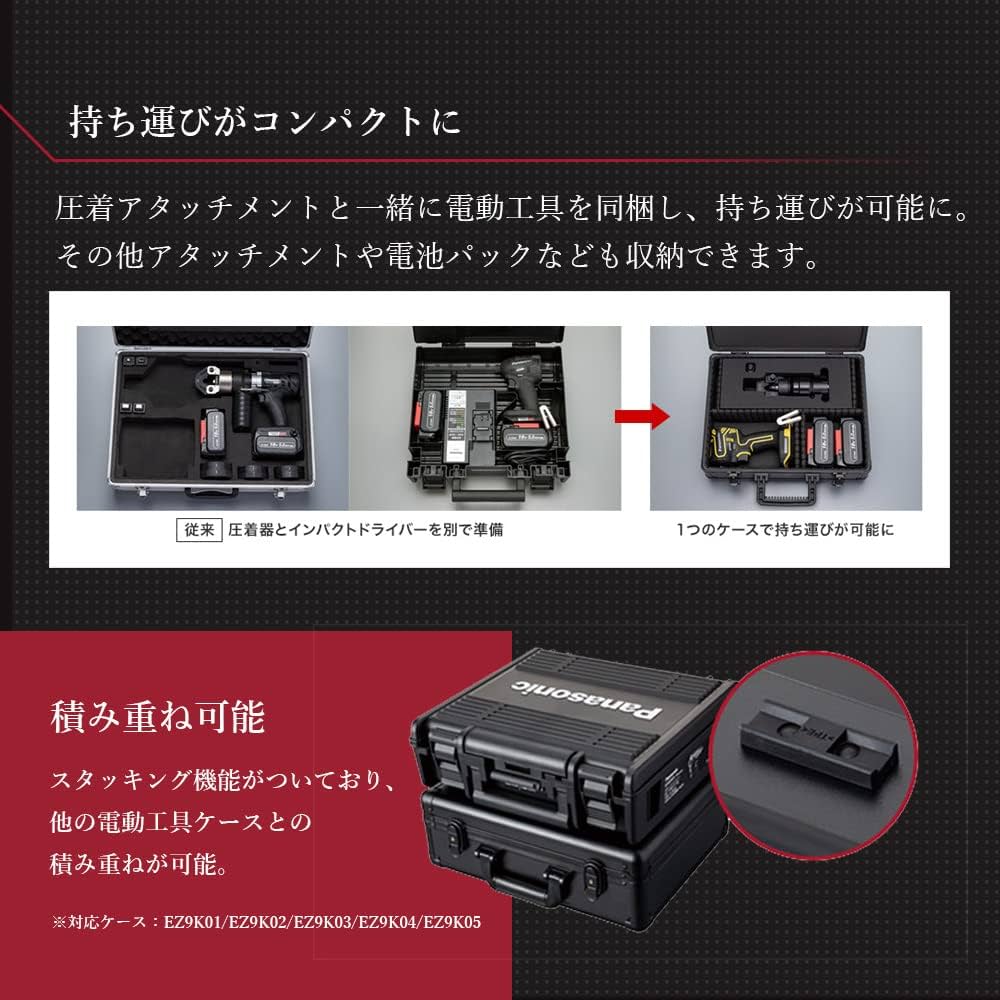 持ち運びがコンパクトに

圧着アタッチメントと一緒に電動工具を同梱し、持ち運びが可能に。その他アタッチメントや電池パックなども収納できます。

従来 圧着器とインパクトドライバーを別で準備

1つのケースで持ち運びが可能に

積み重ね可能

スタッキング機能がついており、他の電動工具ケースとの積み重ねが可能。

※対応ケース：EZ9K01/EZ9K02/EZ9K03/EZ9K04/EZ9K05

Panasonic