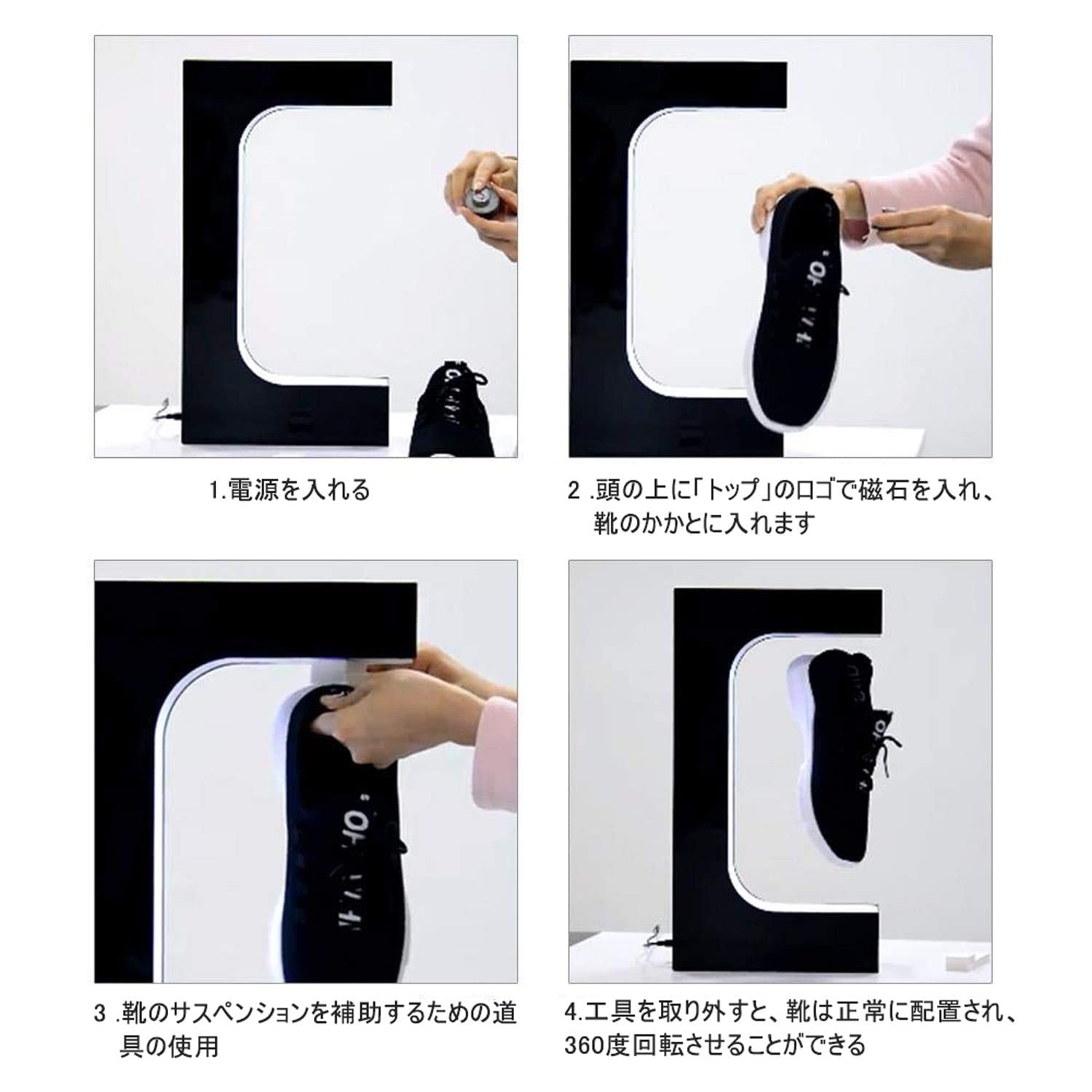 1.電源を入れる

2 .頭の上に「トップ」のロゴで磁石を入れ、靴のかかとに入れます

3 .靴のサスペンションを補助するための道具の使用

4.工具を取り外すと、靴は正常に配置され、360度回転させることができる