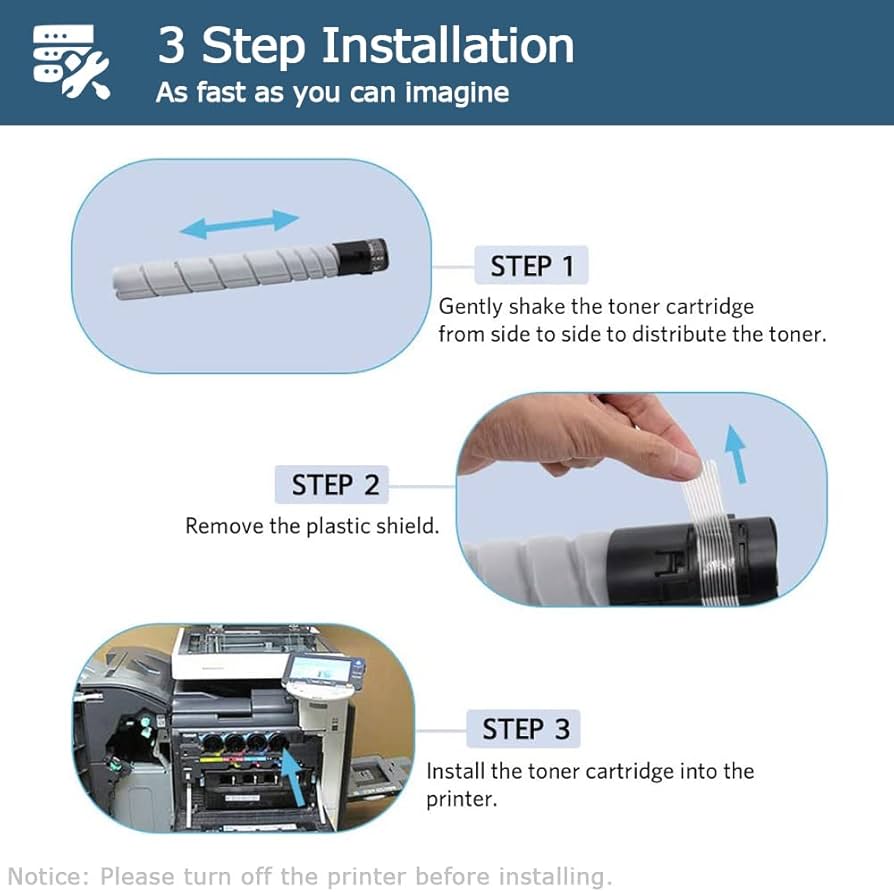 3 Step Installation
As fast as you can imagine

STEP 1
Gently shake the toner cartridge from side to side to distribute the toner.

STEP 2
Remove the plastic shield.

STEP 3
Install the toner cartridge into the printer.

Notice: Please turn off the printer before installing.