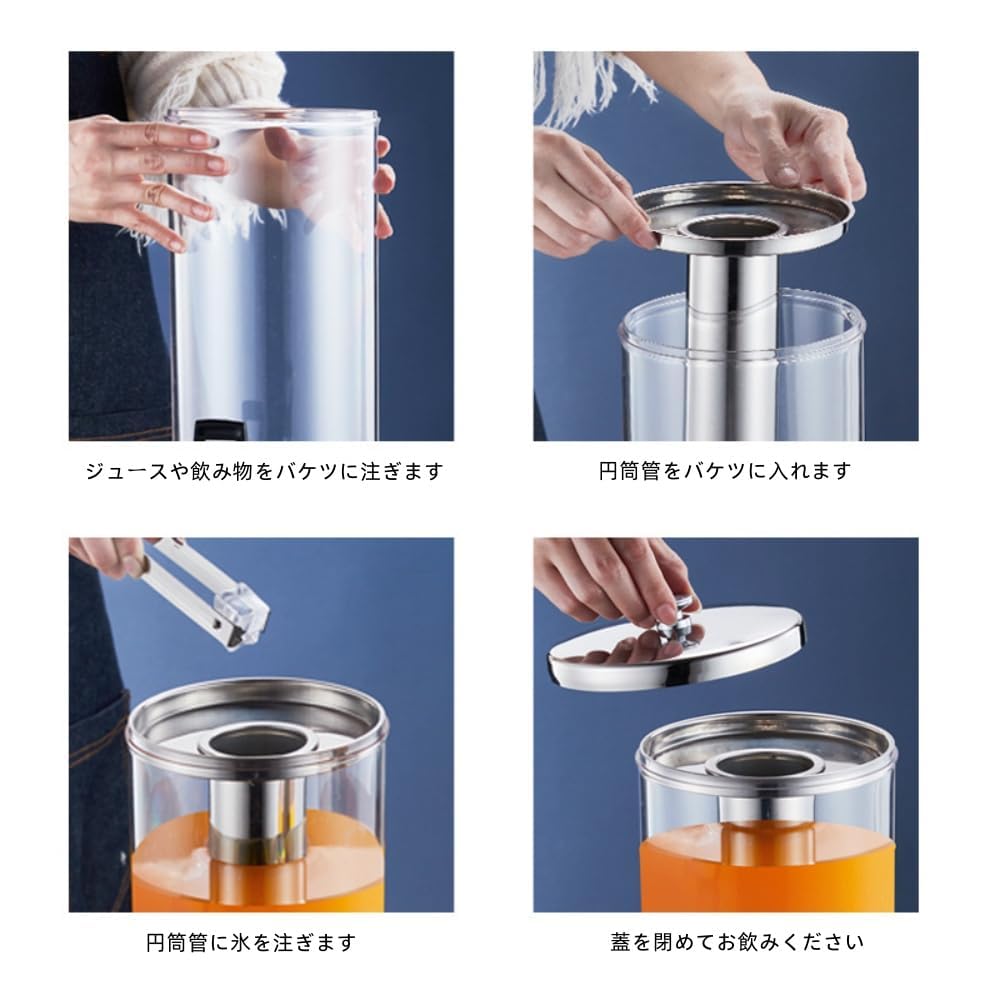 ジュースや飲み物をバケツに注ぎます

円筒管をバケツに入れます

円筒管に氷を注ぎます

蓋を閉めてお飲みください