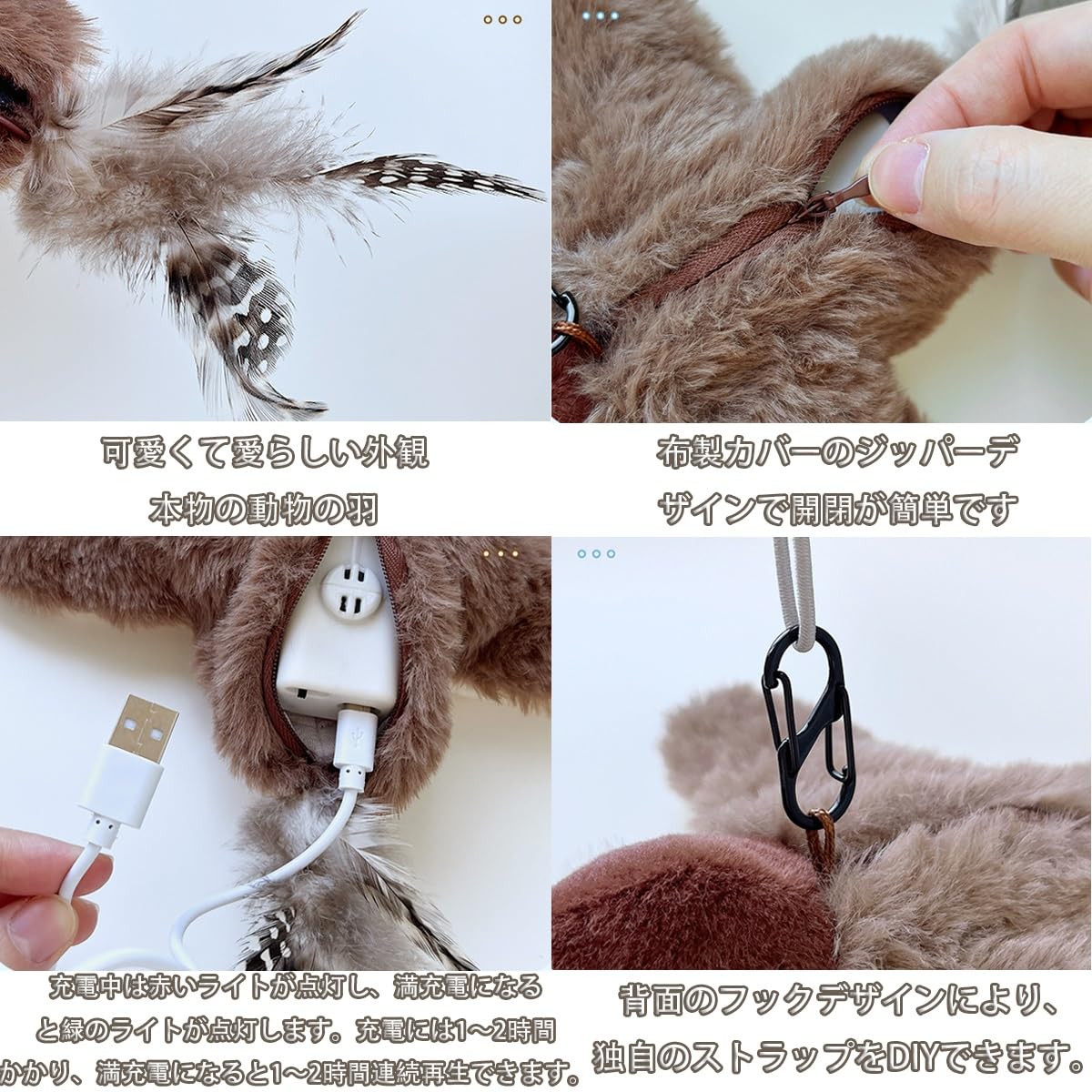 可愛くて愛らしい外観
本物の動物の羽

布製カバーのジッパーデザインで開閉が簡単です

充電中は赤いライトが点灯し、満充電になると緑のライトが点灯します。充電には1～2時間かかり、満充電になると1～2時間連続再生できます。

背面のフックデザインにより、独自のストラップをDIYできます。