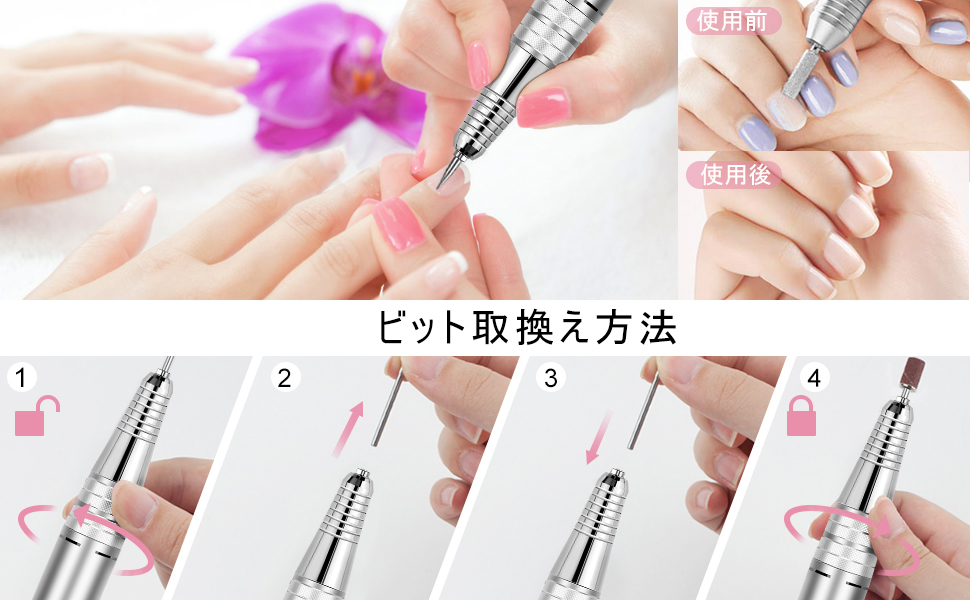 使用前

使用後

ビット取換え方法

1

2

3

4