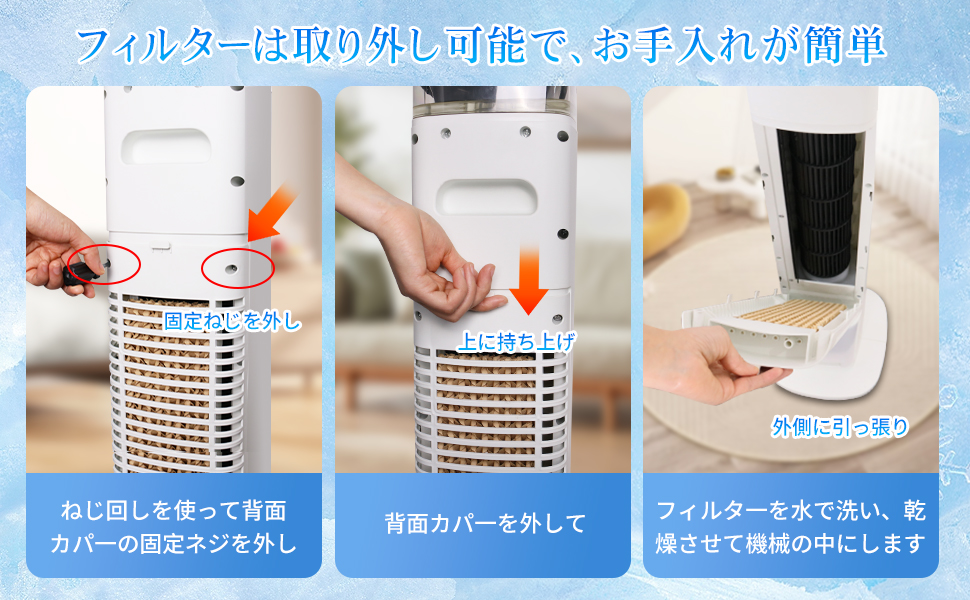 フィルターは取り外し可能で、お手入れが簡単

固定ねじを外し

ねじ回しを使って背面カバーの固定ネジを外し

上に持ち上げ

背面カバーを外して

外側に引っ張り

フィルターを水で洗い、乾燥させて機械の中にします