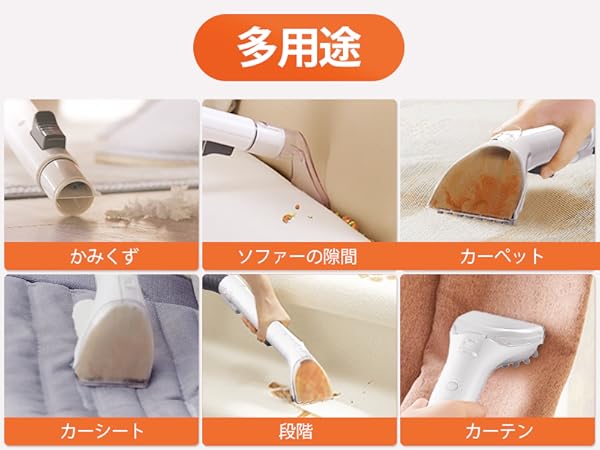 多用途

かみくず

ソファーの隙間

カーペット

カーシート

段階

カーテン