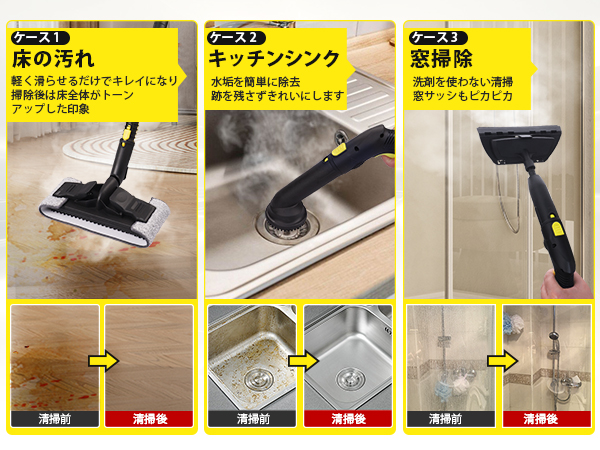 ケース1
床の汚れ
軽く滑らせるだけでキレイになり掃除後は床全体がトーンアップした印象

清掃前
清掃後

ケース2
キッチンシンク
水垢を簡単に除去
跡を残さずきれいにします

清掃前
清掃後

ケース3
窓掃除
洗剤を使わない清掃
窓サッシもピカピカ

清掃前
清掃後