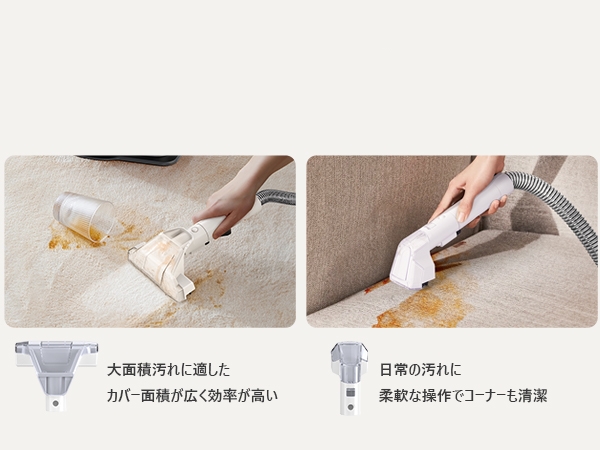 大面積汚れに適した
カバー面積が広く効率が高い

日常の汚れに
柔軟な操作でコーナーも清潔