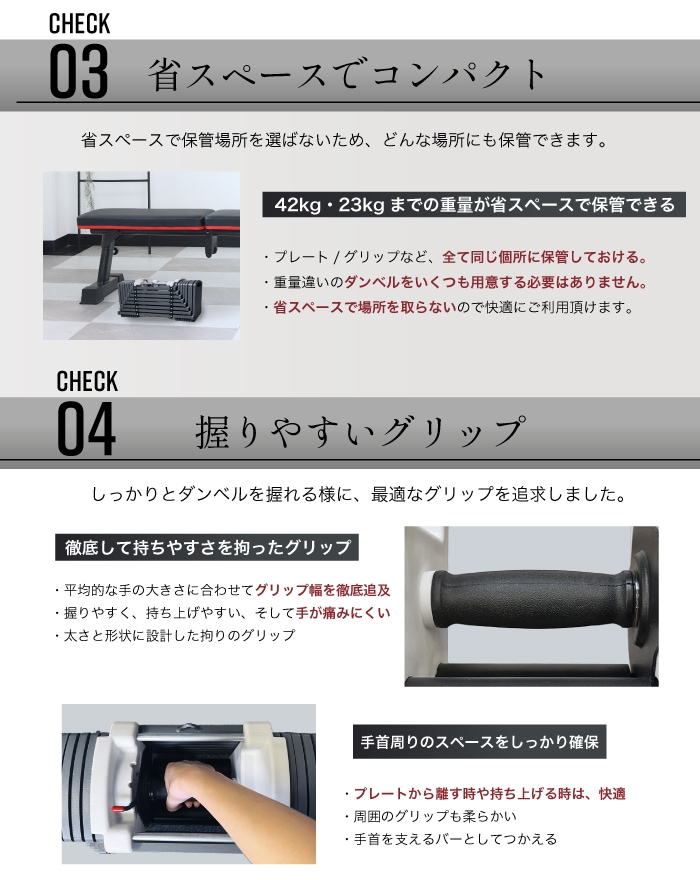 CHECK
03 省スペースでコンパクト

省スペースで保管場所を選ばないため、どんな場所にも保管できます。

42kg・23kg までの重量が省スペースで保管できる

・プレート / グリップなど、全て同じ個所に保管しておける。
・重量違いのダンベルをいくつも用意する必要はありません。
・省スペースで場所を取らないので快適にご利用頂けます。

CHECK
04 握りやすいグリップ

しっかりとダンベルを握れる様に、最適なグリップを追求しました。

徹底して持ちやすさを拘ったグリップ

・平均的な手の大きさに合わせてグリップ幅を徹底追及
・握りやすく、持ち上げやすい、そして手が痛みにくい
・太さと形状に設計した拘りのグリップ

手首周りのスペースをしっかり確保

・プレートから離す時や持ち上げる時は、快適
・周囲のグリップも柔らかい
・手首を支えるバーとしてつかえる