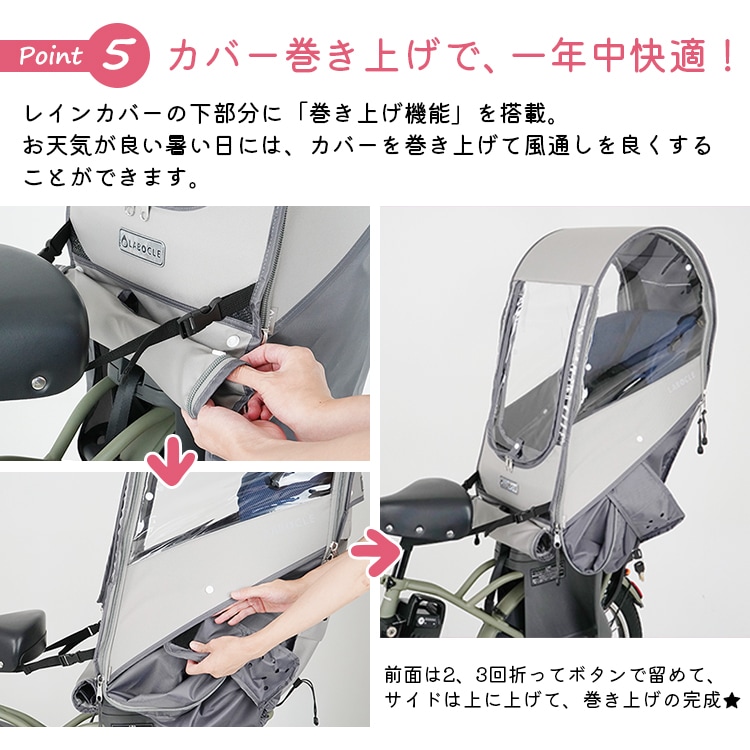 Point 5 カバー巻き上げで、一年中快適！

レインカバーの下部分に「巻き上げ機能」を搭載。
お天気が良い暑い日には、カバーを巻き上げて風通しを良くすることができます。

LABOCLE

LABOCLE

LABOCLE

前面は2、3回折ってボタンで留めて、サイドは上に上げて、巻き上げの完成★