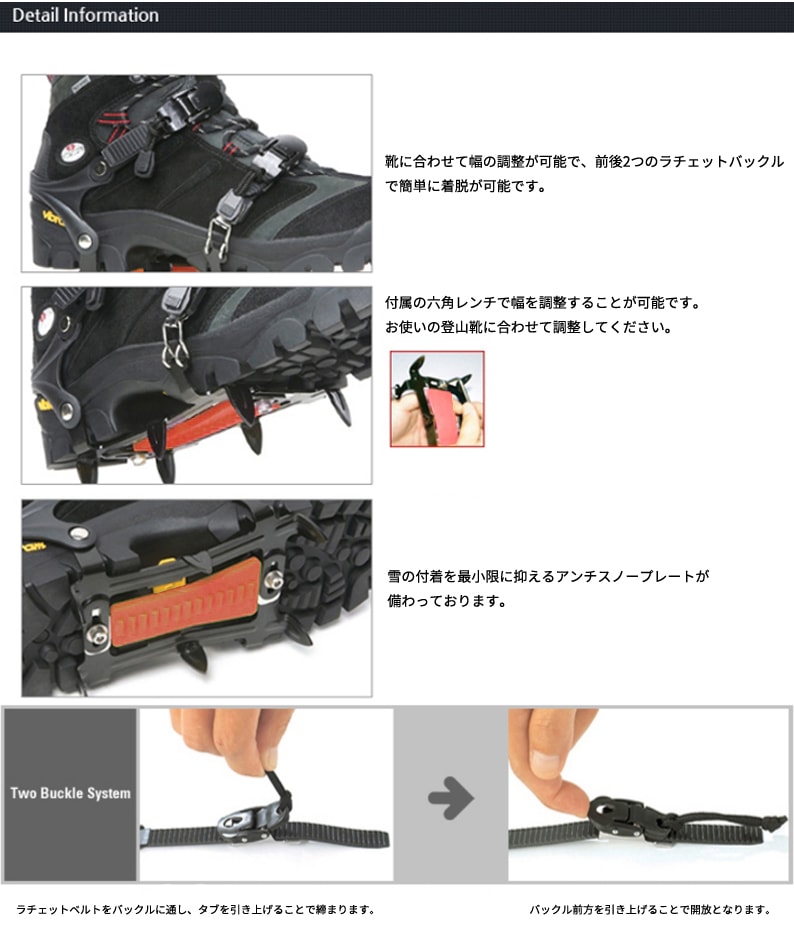 Detail Information

靴に合わせて幅の調整が可能で、前後2つのラチェットバックルで簡単に着脱が可能です。

付属の六角レンチで幅を調整することが可能です。
お使いの登山靴に合わせて調整してください。

雪の付着を最小限に抑えるアンチスノープレートが備わっております。

Two Buckle System

ラチェットベルトをバックルに通し、タブを引き上げることで締まります。

バックル前方を引き上げることで開放となります。