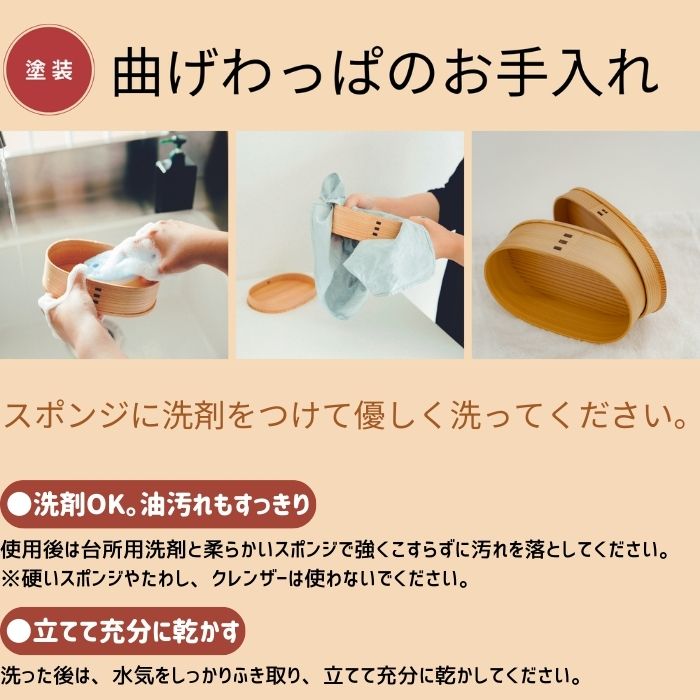 塗装 曲げわっぱのお手入れ

スポンジに洗剤をつけて優しく洗ってください。

●洗剤OK。油汚れもすっきり

使用後は台所用洗剤と柔らかいスポンジで強くこすらずに汚れを落としてください。
※硬いスポンジやたわし、クレンザーは使わないでください。

●立てて充分に乾かす

洗った後は、水気をしっかりふき取り、立てて充分に乾かしてください。