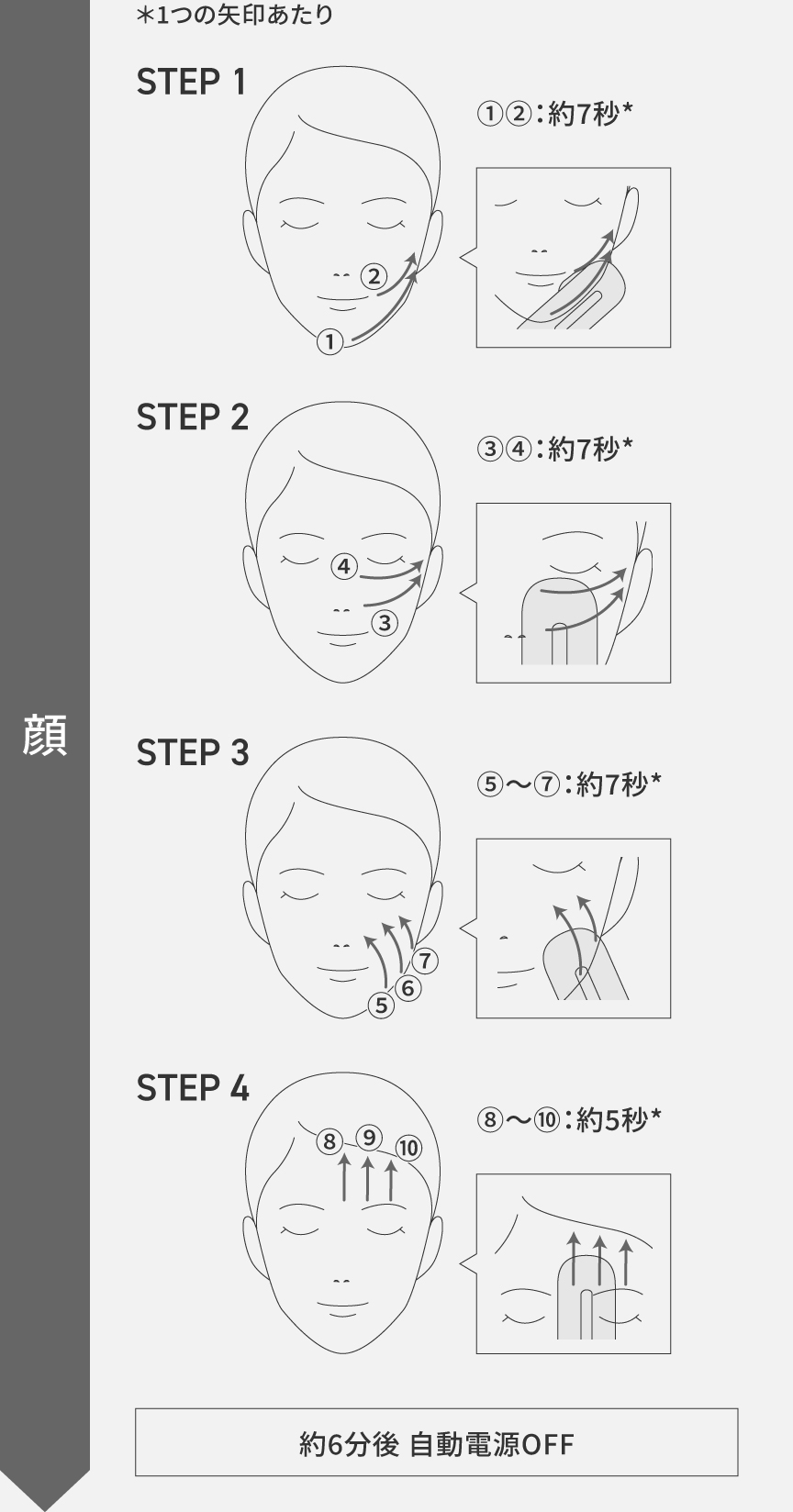 ＊1つの矢印あたり

顔

STEP 1

①②：約7秒*

②

①

STEP 2

③④：約7秒*

④

③

STEP 3

⑤〜⑦：約7秒*

⑦

⑥

⑤

STEP 4

⑧〜⑩：約5秒*

⑧ ⑨ ⑩

約6分後 自動電源OFF