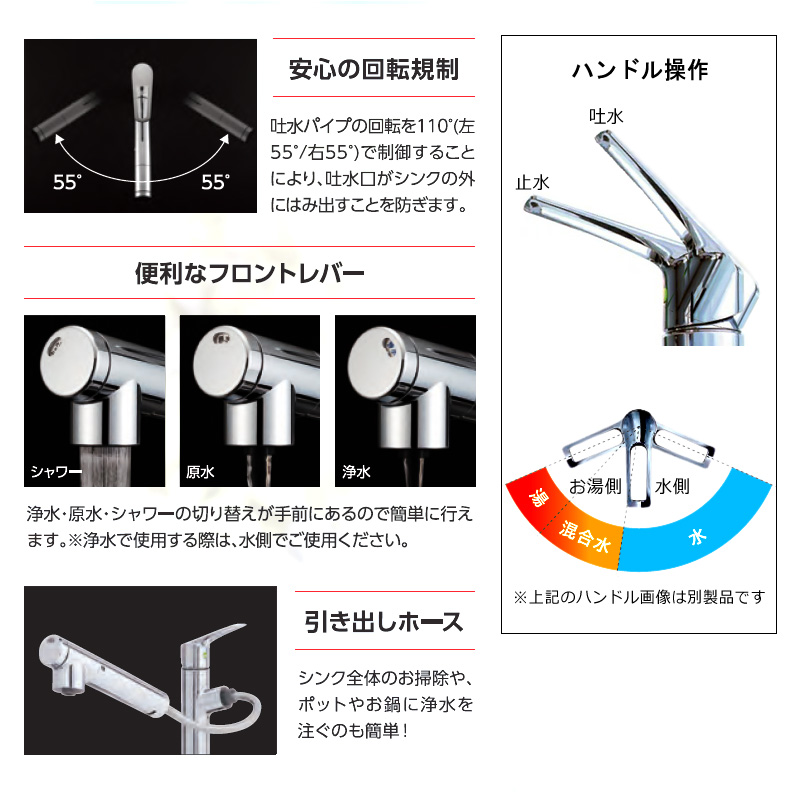 55°

55°

安心の回転規制

吐水パイプの回転を110°(左55°/右55°)で制御することにより、吐水口がシンクの外にはみ出すことを防ぎます。

便利なフロントレバー

シャワー

原水

浄水

浄水・原水・シャワーの切り替えが手前にあるので簡単に行えます。※浄水で使用する際は、水側でご使用ください。

引き出しホース

シンク全体のお掃除や、ポットやお鍋に浄水を注ぐのも簡単!

ハンドル操作

吐水

止水

お湯側

水側

湯

混合水

水

※上記のハンドル画像は別製品です